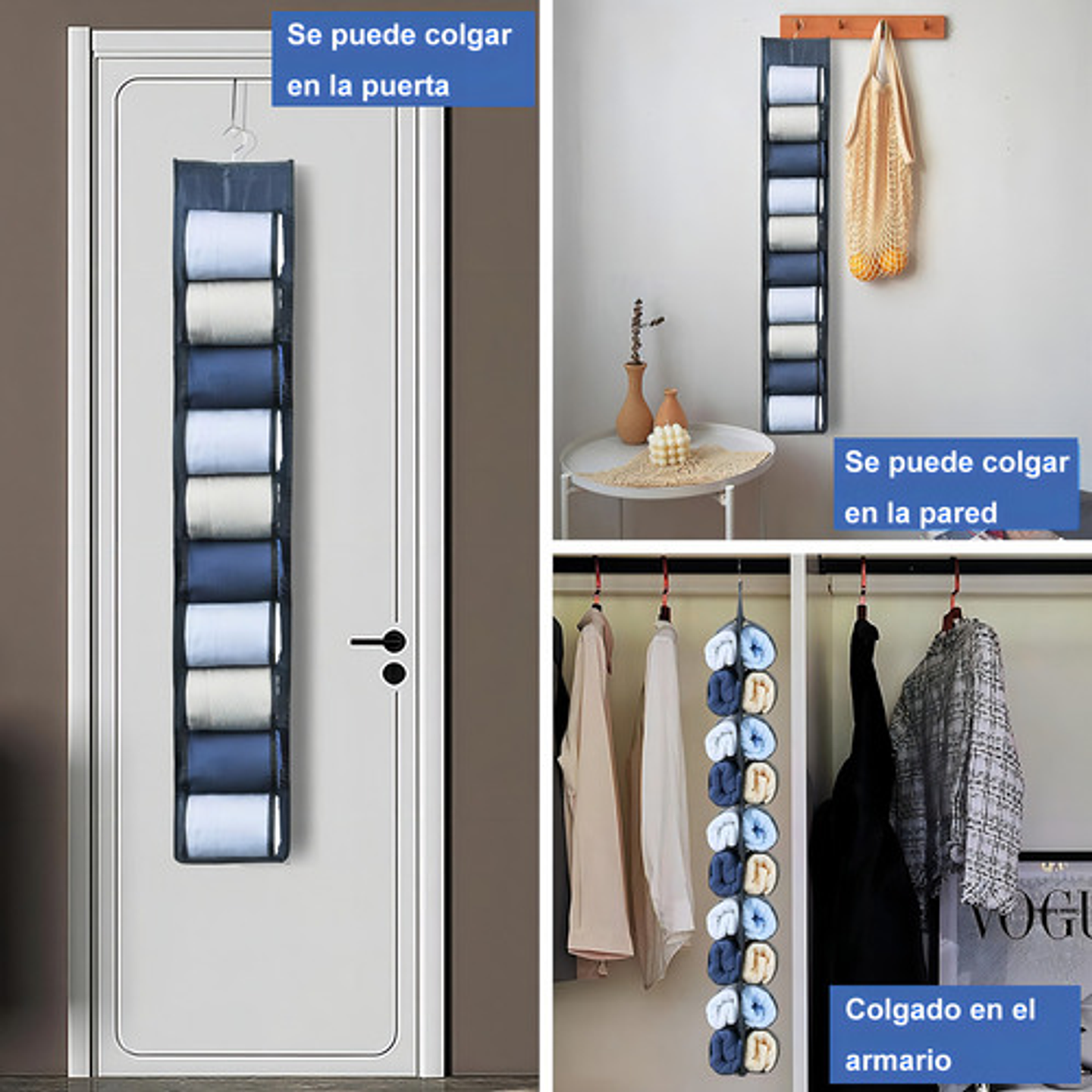 Se puede colgar en la puerta

Se puede colgar en la pared

VOGU

Colgado en el armario