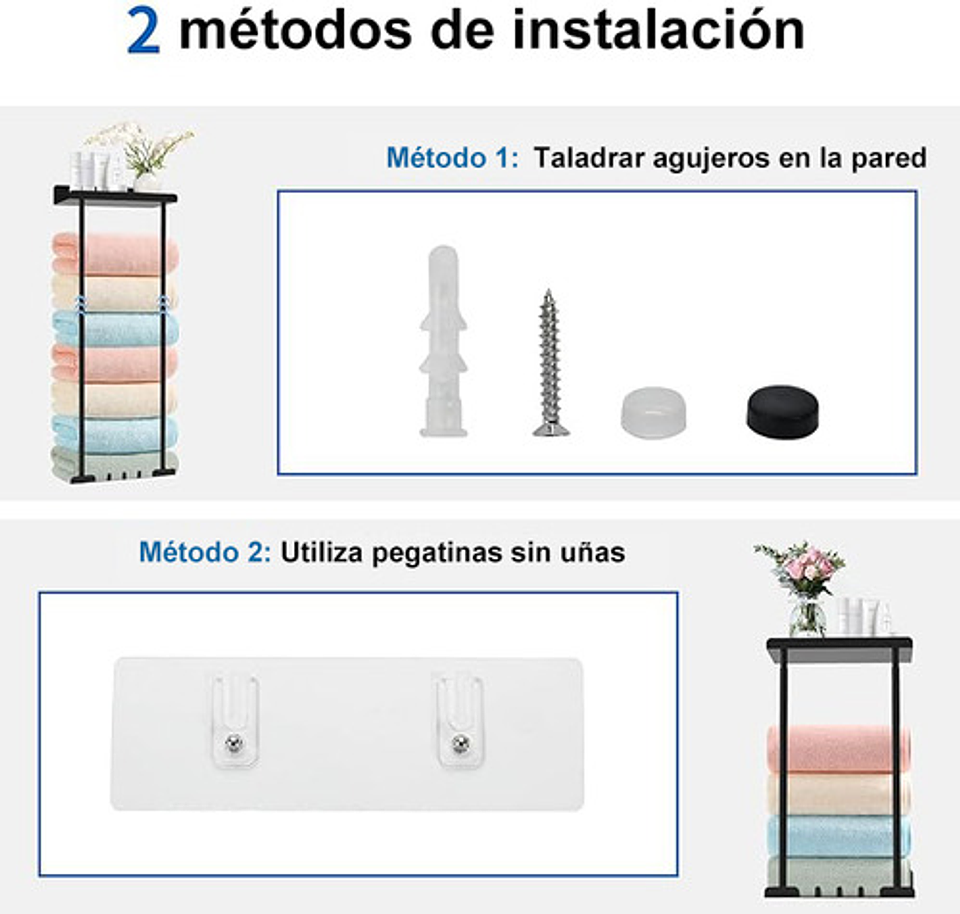 2 métodos de instalación

Método 1: Taladrar agujeros en la pared

Método 2: Utiliza pegatinas sin uñas