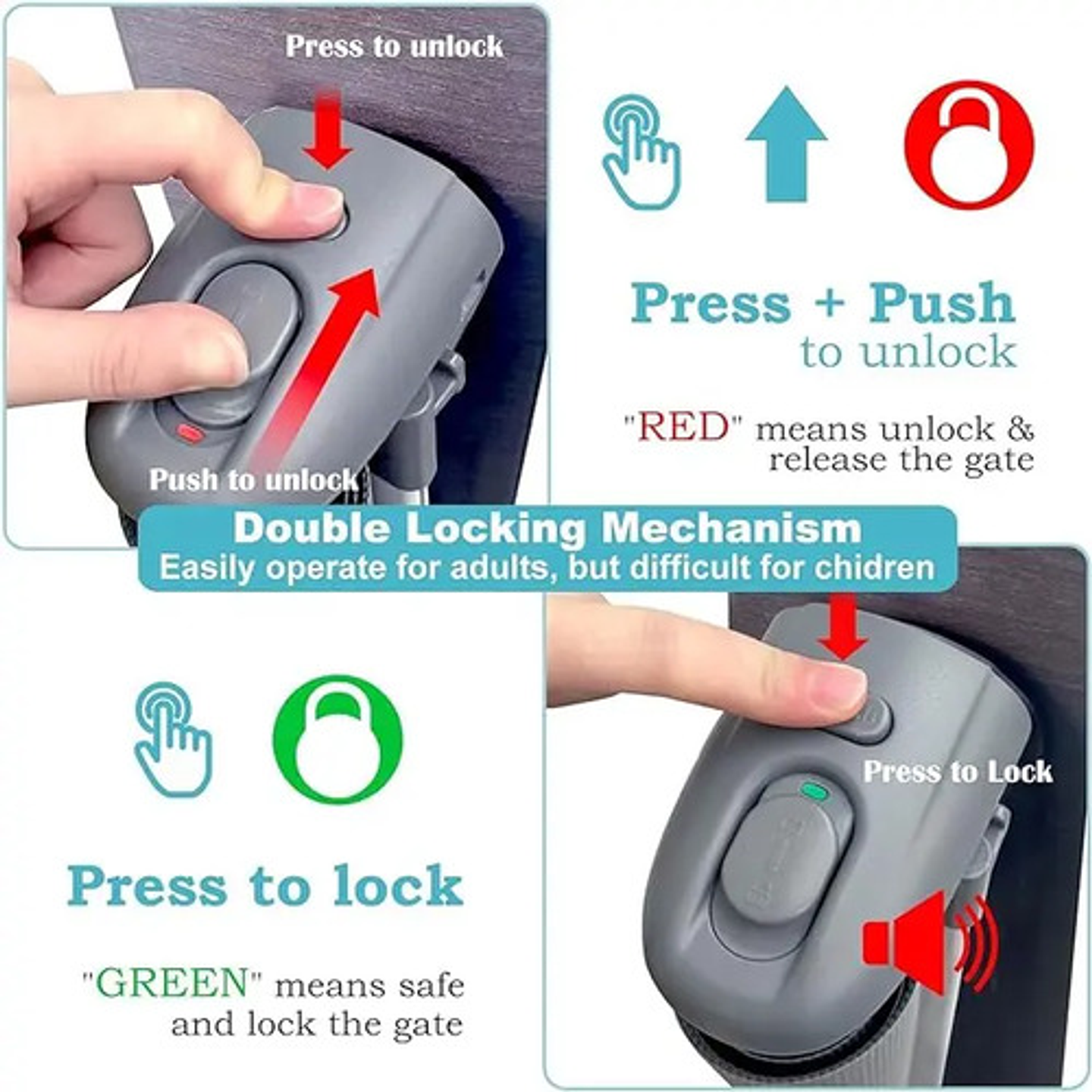 Press to unlock

Push to unlock

Press + Push
to unlock

"RED" means unlock & release the gate

Double Locking Mechanism
Easily operate for adults, but difficult for chidren

Press to lock

"GREEN" means safe and lock the gate

Press to Lock