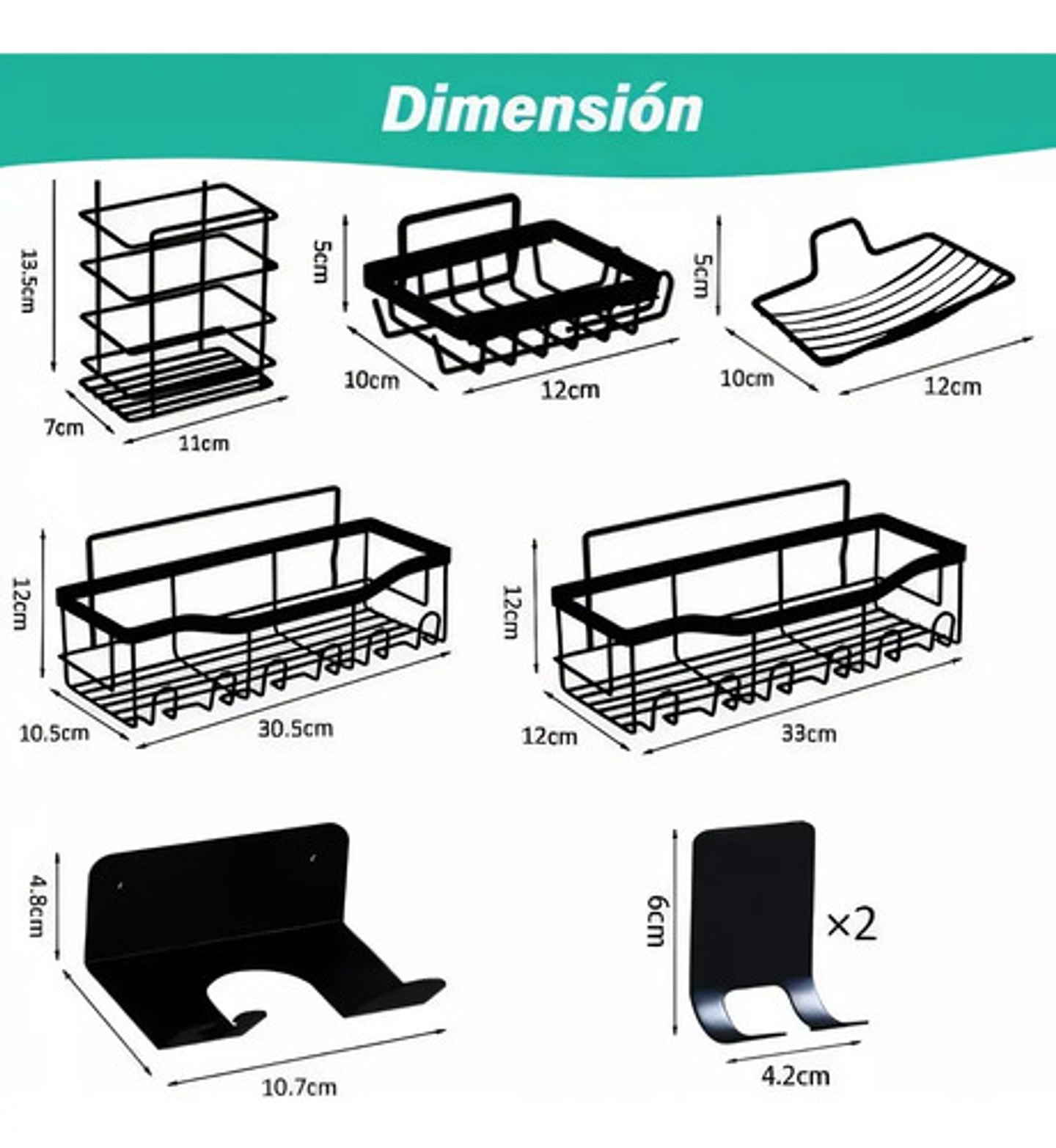 Dimensión

13.5cm
7cm
11cm

5cm
10cm
12cm

5cm
10cm
12cm

12cm
10.5cm
30.5cm

12cm
12cm
33cm

4.8cm
10.7cm

6cm
×2
4.2cm