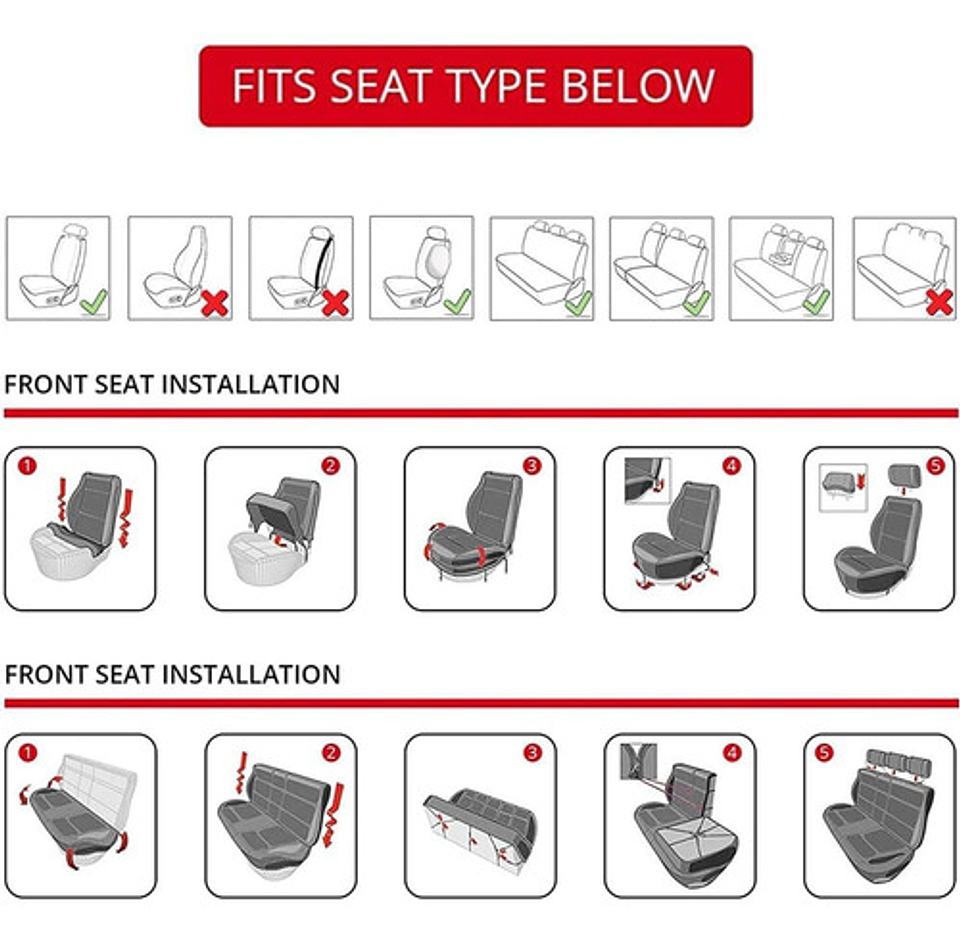 FITS SEAT TYPE BELOW

FRONT SEAT INSTALLATION

1

2

3

4

5

FRONT SEAT INSTALLATION

1

2

3

4

5