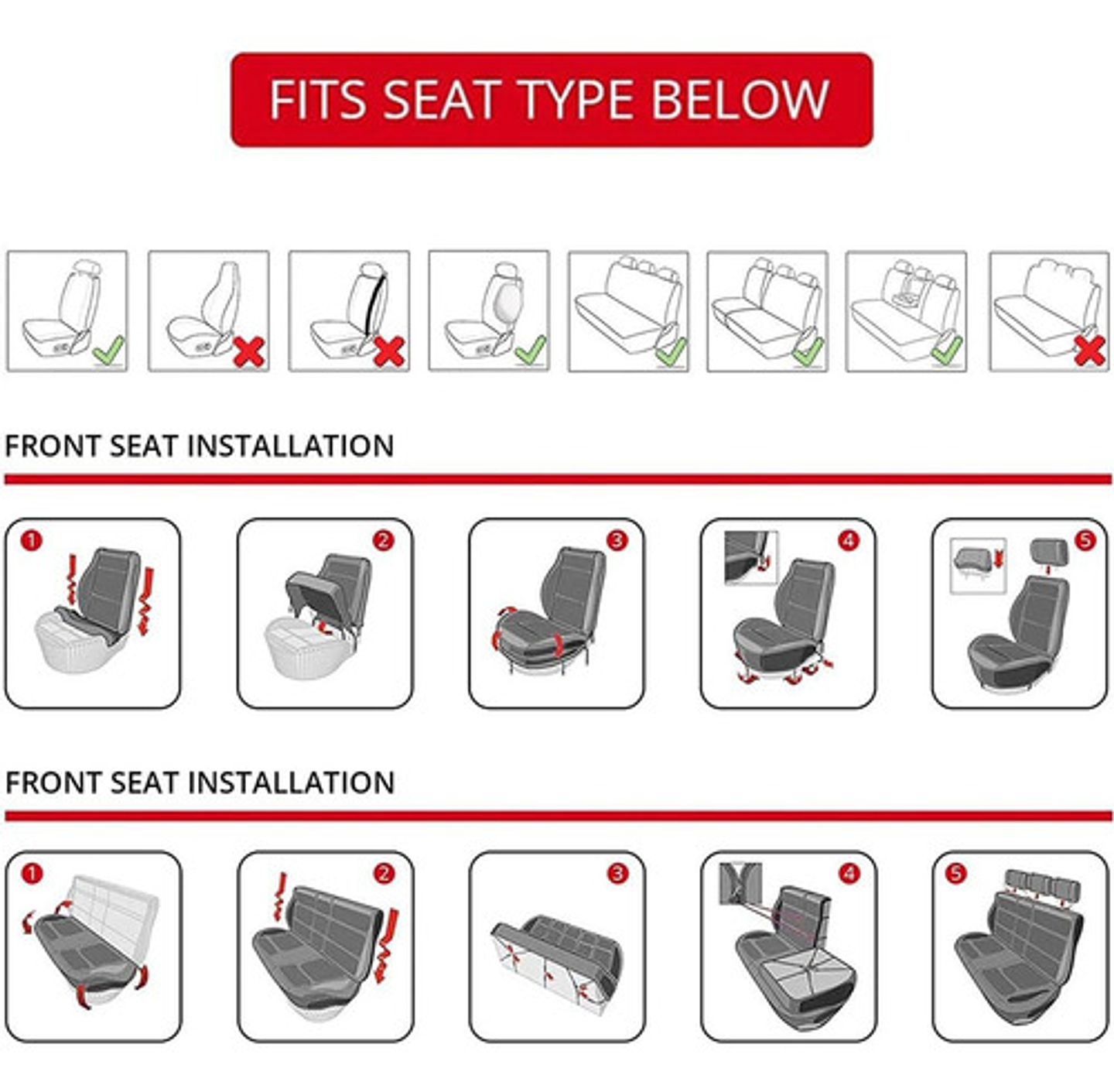 FITS SEAT TYPE BELOW

FRONT SEAT INSTALLATION

1

2

3

4

5

FRONT SEAT INSTALLATION

1

2

3

4

5