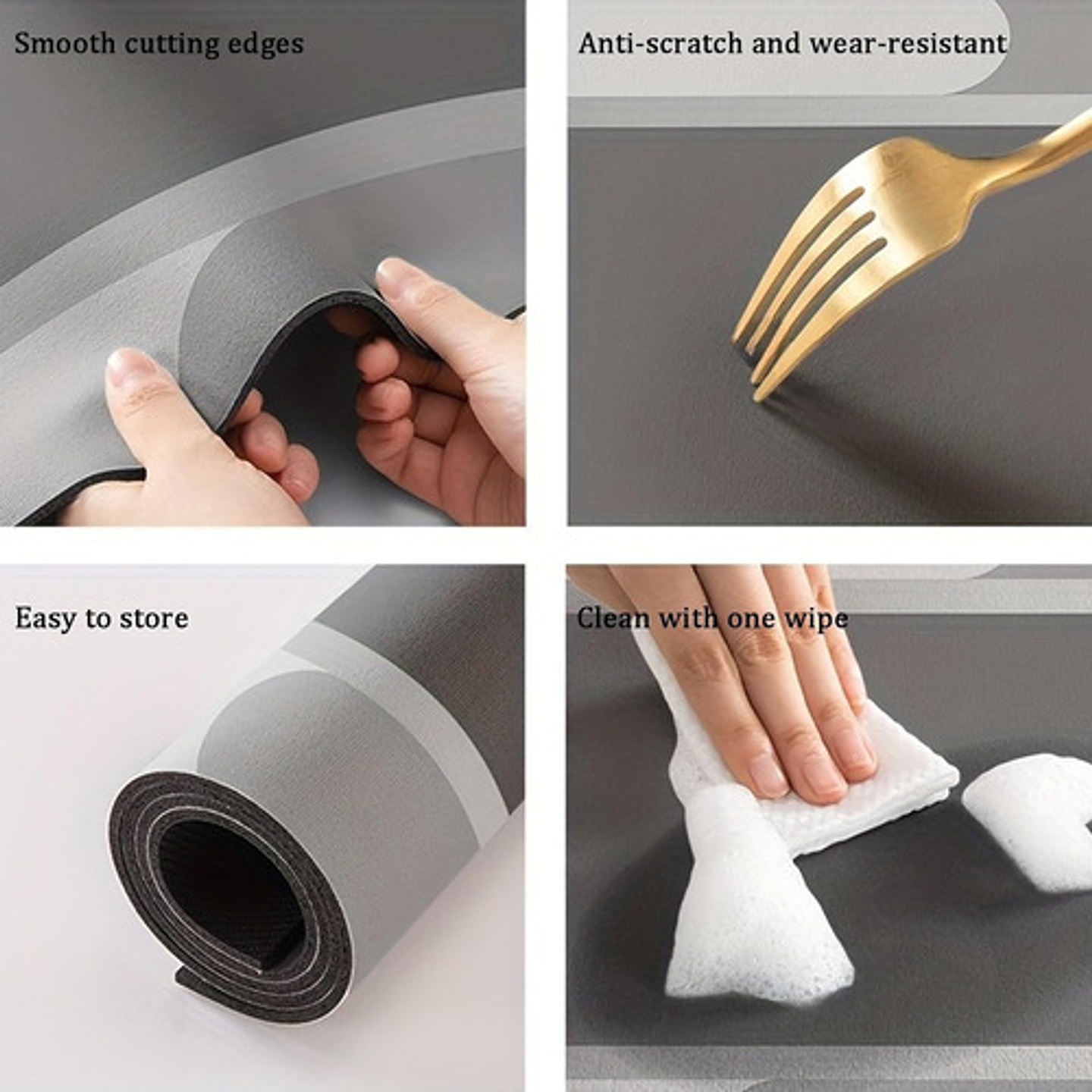 Smooth cutting edges

Anti-scratch and wear-resistant

Easy to store

Clean with one wipe