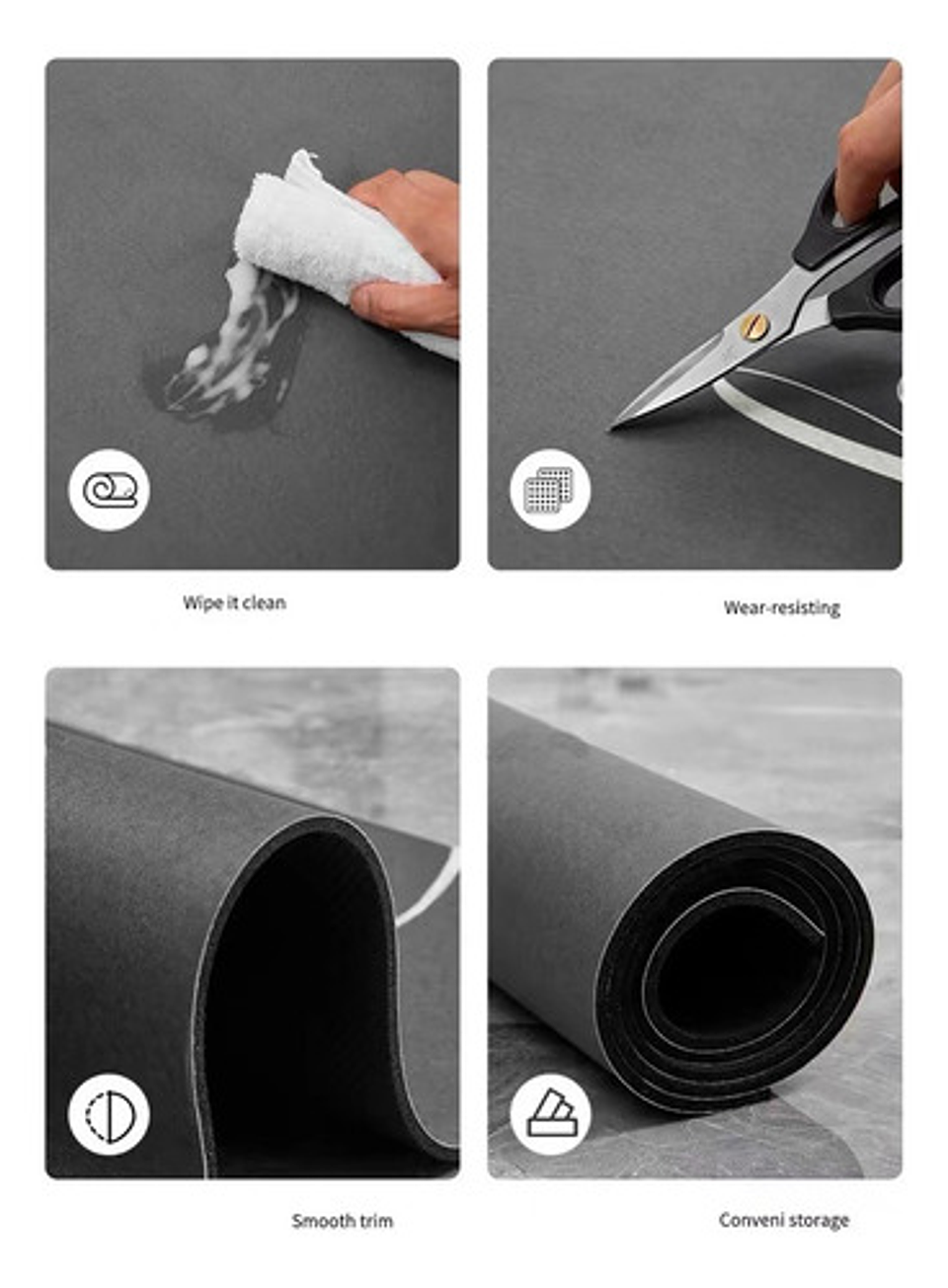 Wipe it clean

Wear-resisting

Smooth trim

Conveni storage