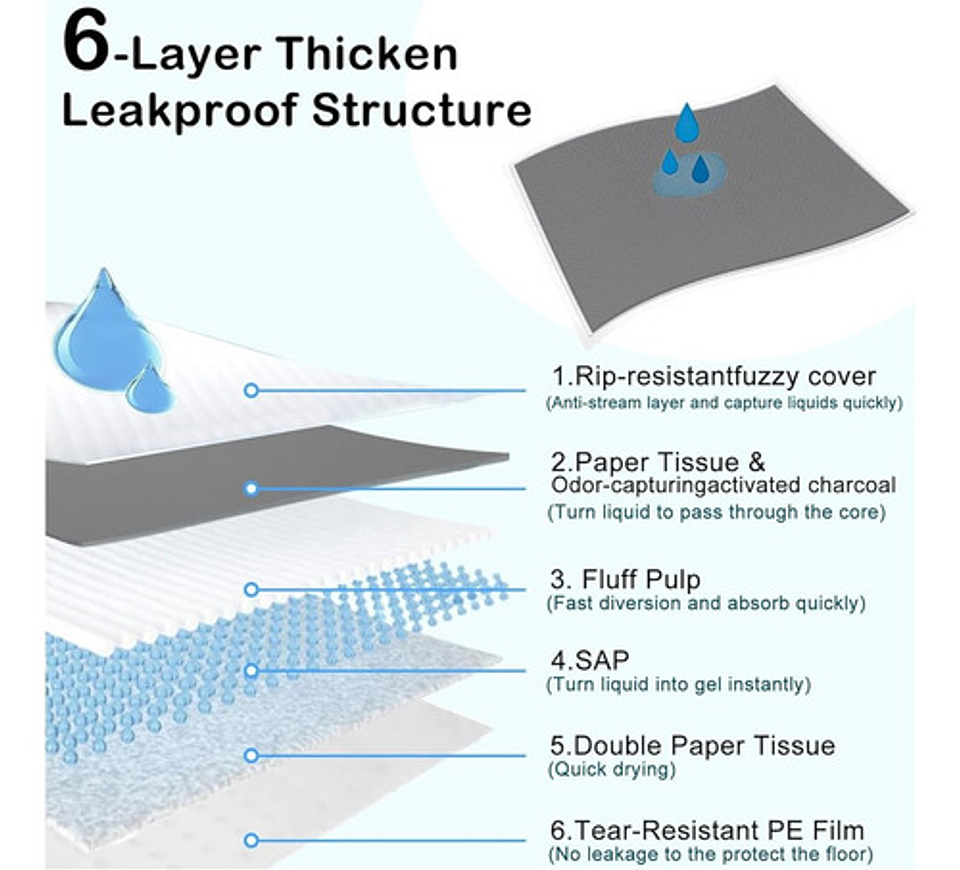 6-Layer Thicken Leakproof Structure

1.Rip-resistantfuzzy cover
(Anti-stream layer and capture liquids quickly)

2.Paper Tissue & Odor-capturingactivated charcoal
(Turn liquid to pass through the core)

3. Fluff Pulp
(Fast diversion and absorb quickly)

4.SAP
(Turn liquid into gel instantly)

5.Double Paper Tissue
(Quick drying)

6.Tear-Resistant PE Film
(No leakage to the protect the floor)