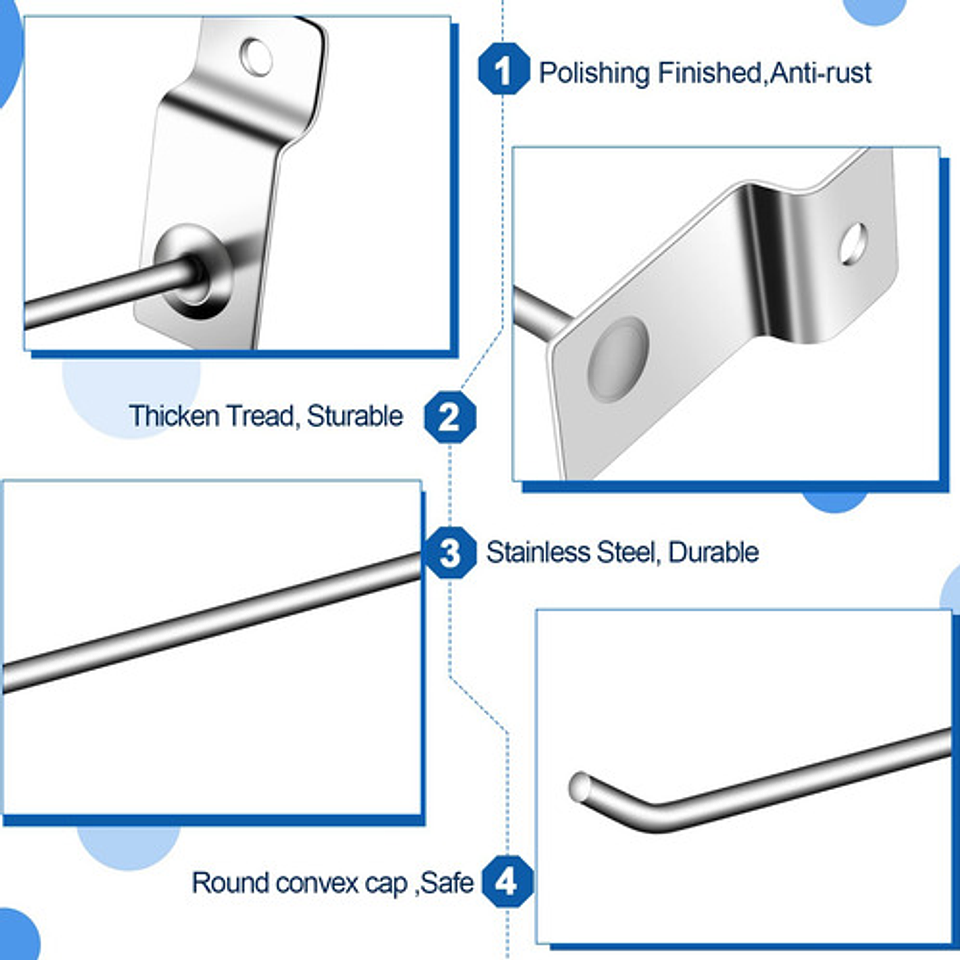 1 Polishing Finished,Anti-rust

Thicken Tread, Sturable 2

3 Stainless Steel, Durable

Round convex cap ,Safe 4