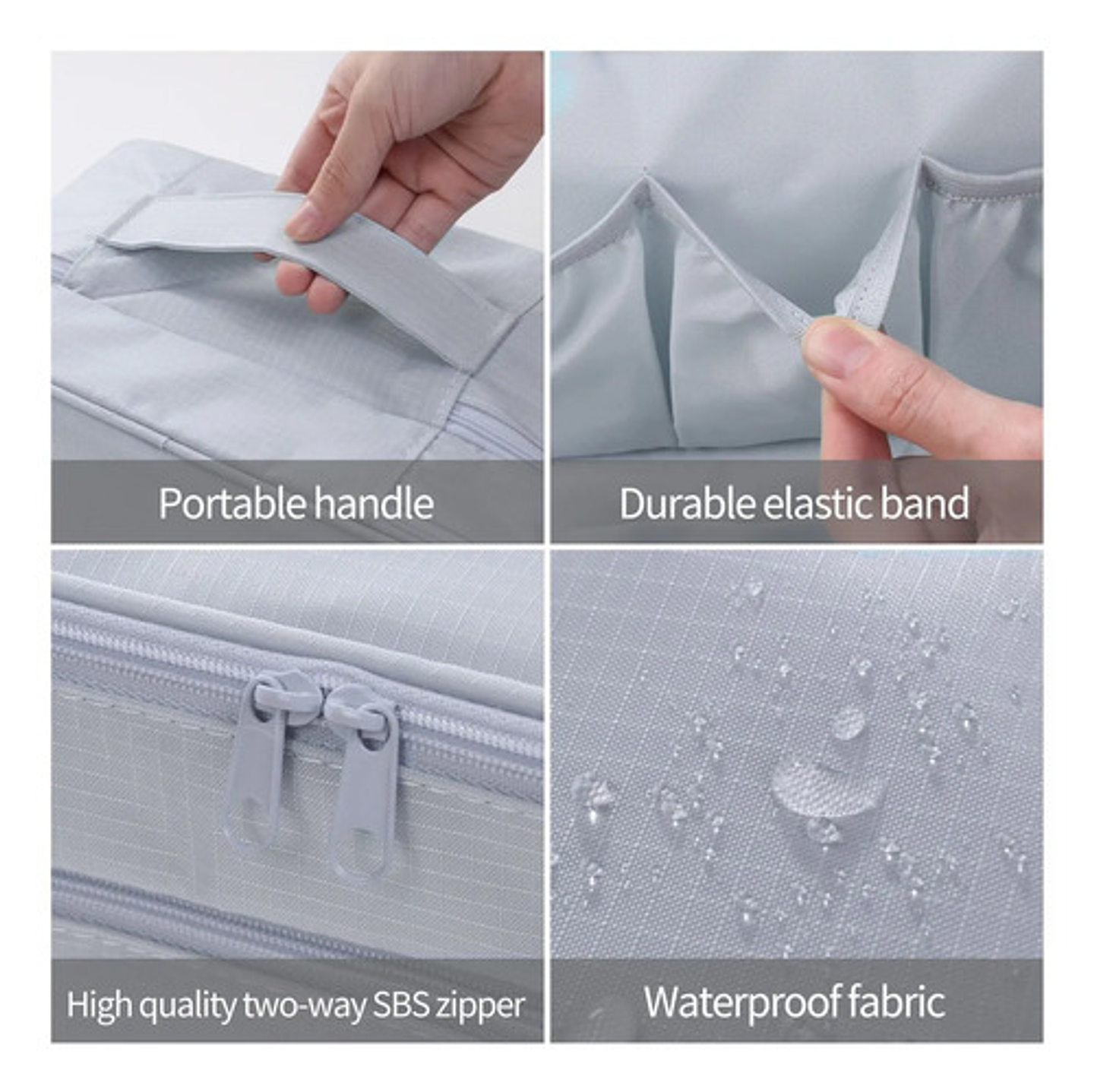 Portable handle

Durable elastic band

High quality two-way SBS zipper

Waterproof fabric