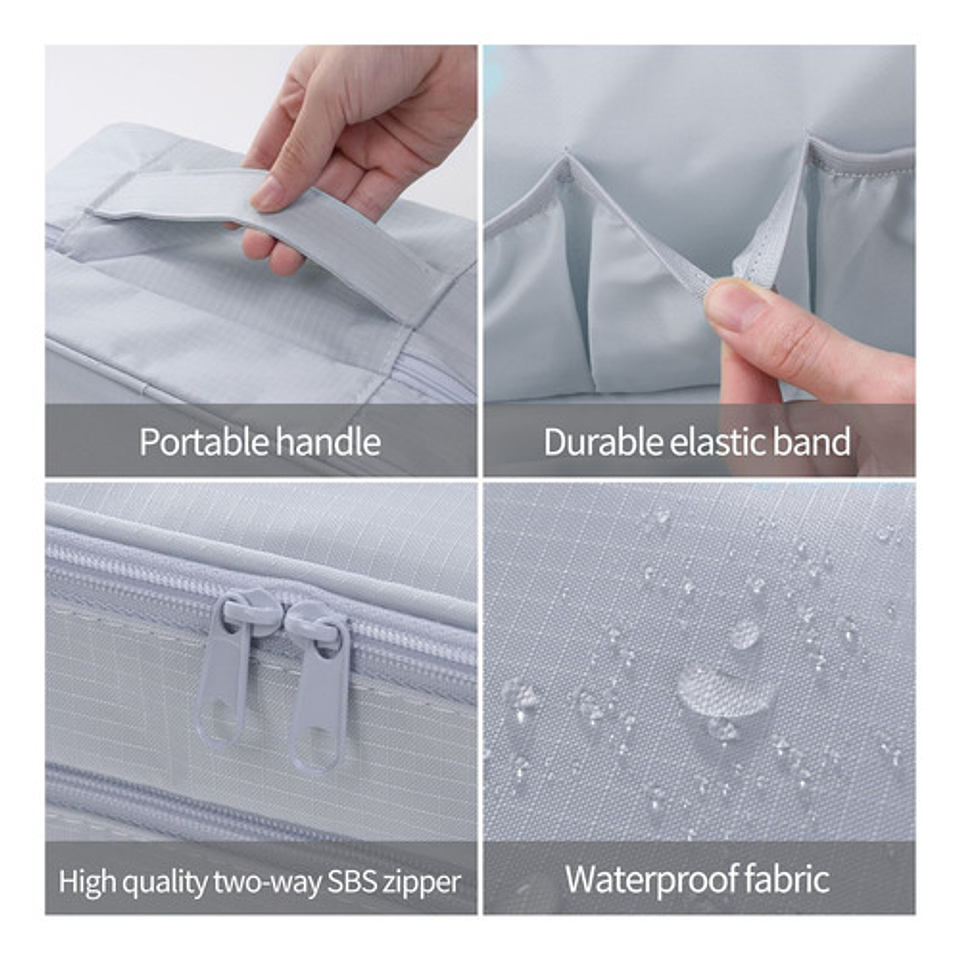 Portable handle

Durable elastic band

High quality two-way SBS zipper

Waterproof fabric