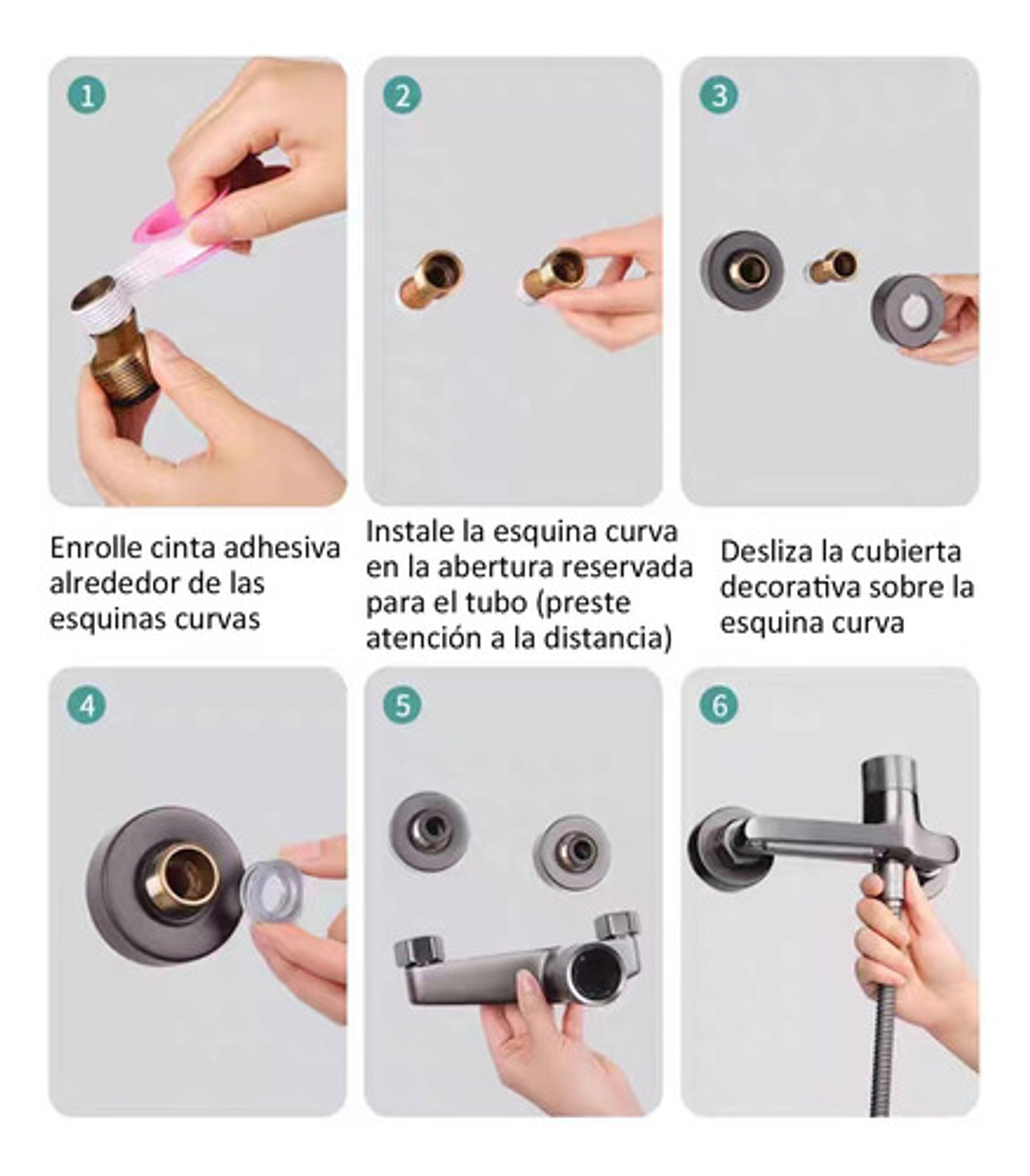 1

2

3

Enrolle cinta adhesiva alrededor de las esquinas curvas

Instale la esquina curva en la abertura reservada para el tubo (preste atención a la distancia)

Desliza la cubierta decorativa sobre la esquina curva

4

5

6