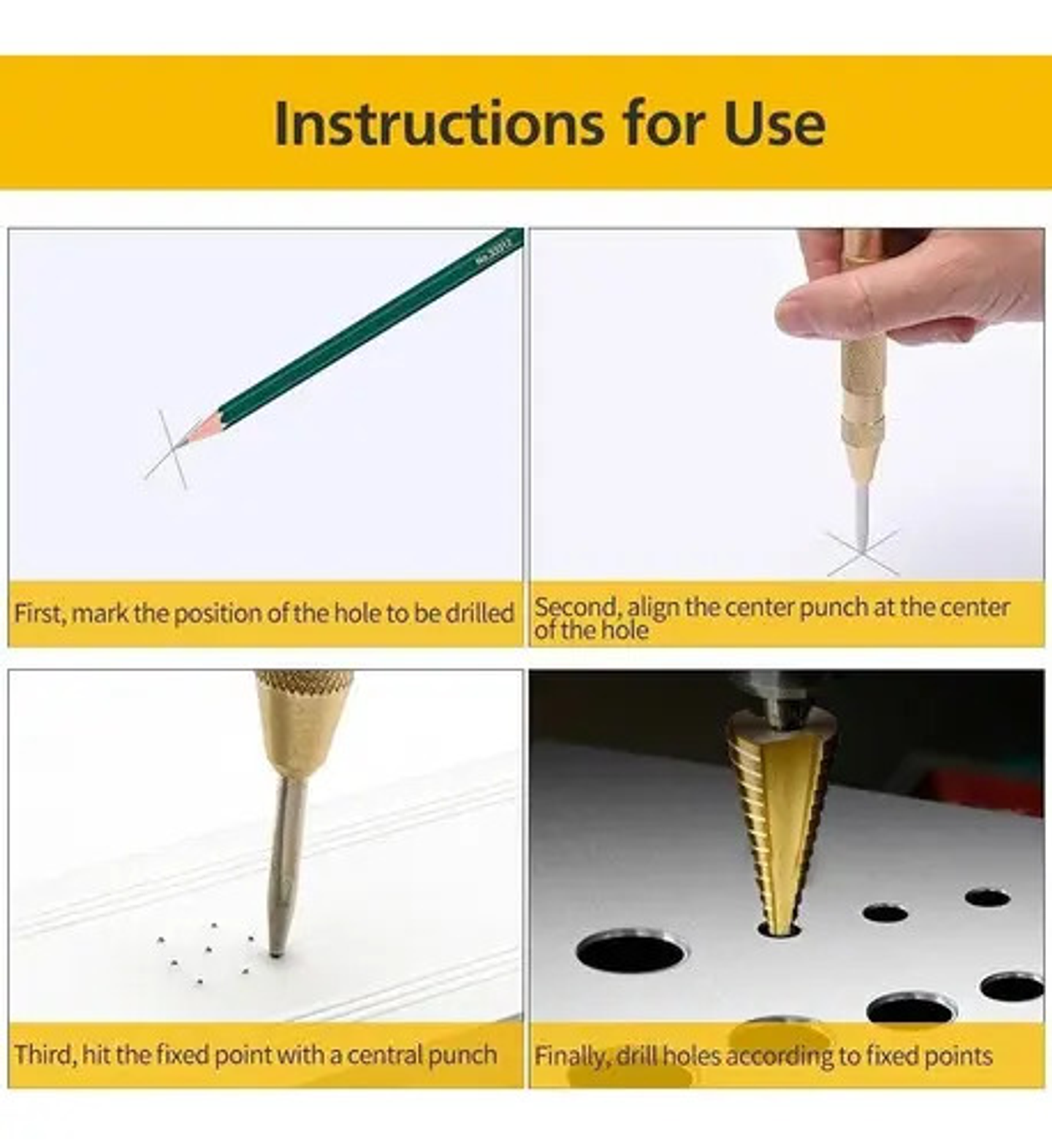 Instructions for Use

First, mark the position of the hole to be drilled

Second, align the center punch at the center of the hole

Third, hit the fixed point with a central punch

Finally, drill holes according to fixed points