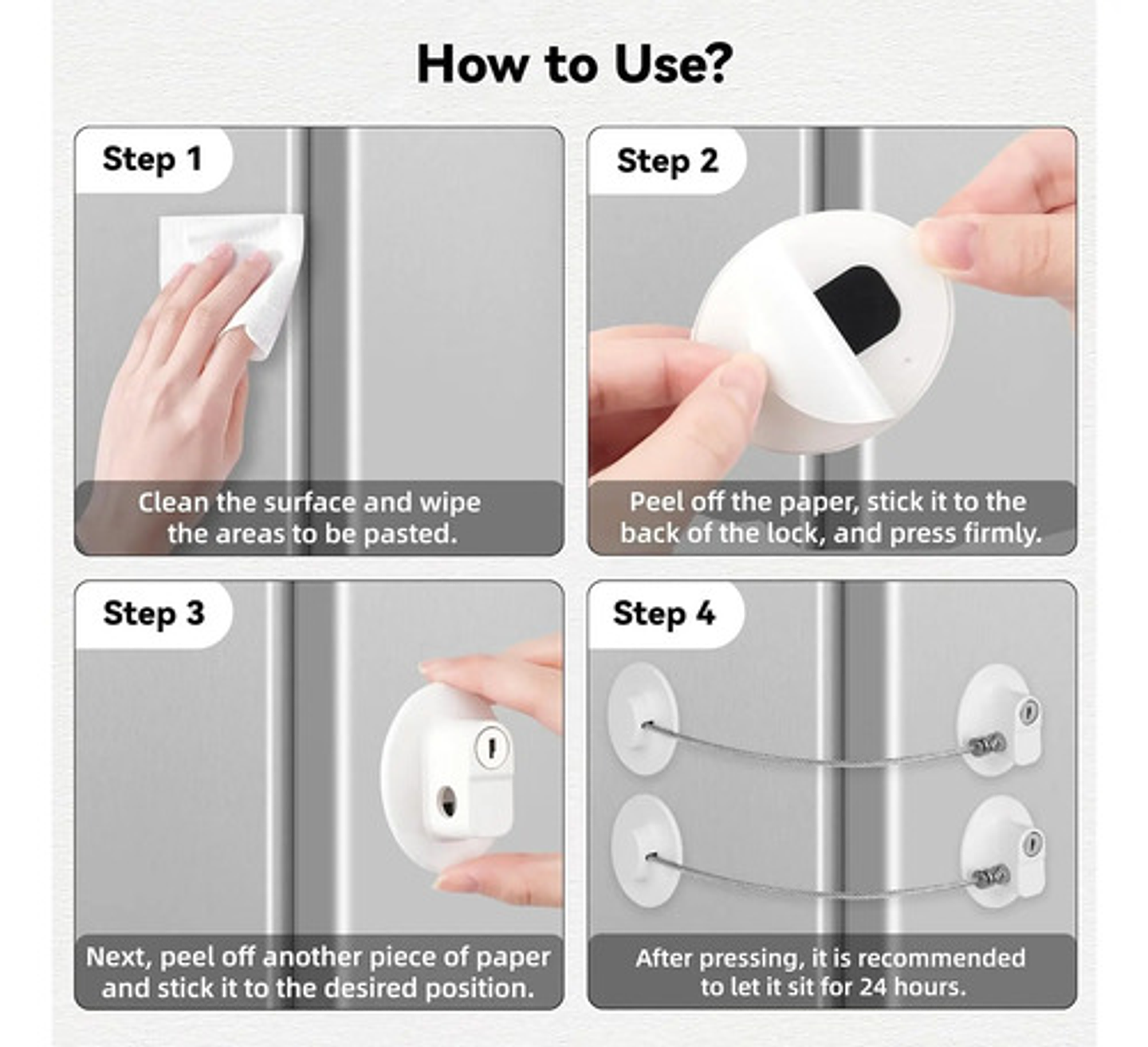 How to Use?

Step 1

Clean the surface and wipe the areas to be pasted.

Step 2

Peel off the paper, stick it to the back of the lock, and press firmly.

Step 3

Next, peel off another piece of paper and stick it to the desired position.

Step 4

After pressing, it is recommended to let it sit for 24 hours.