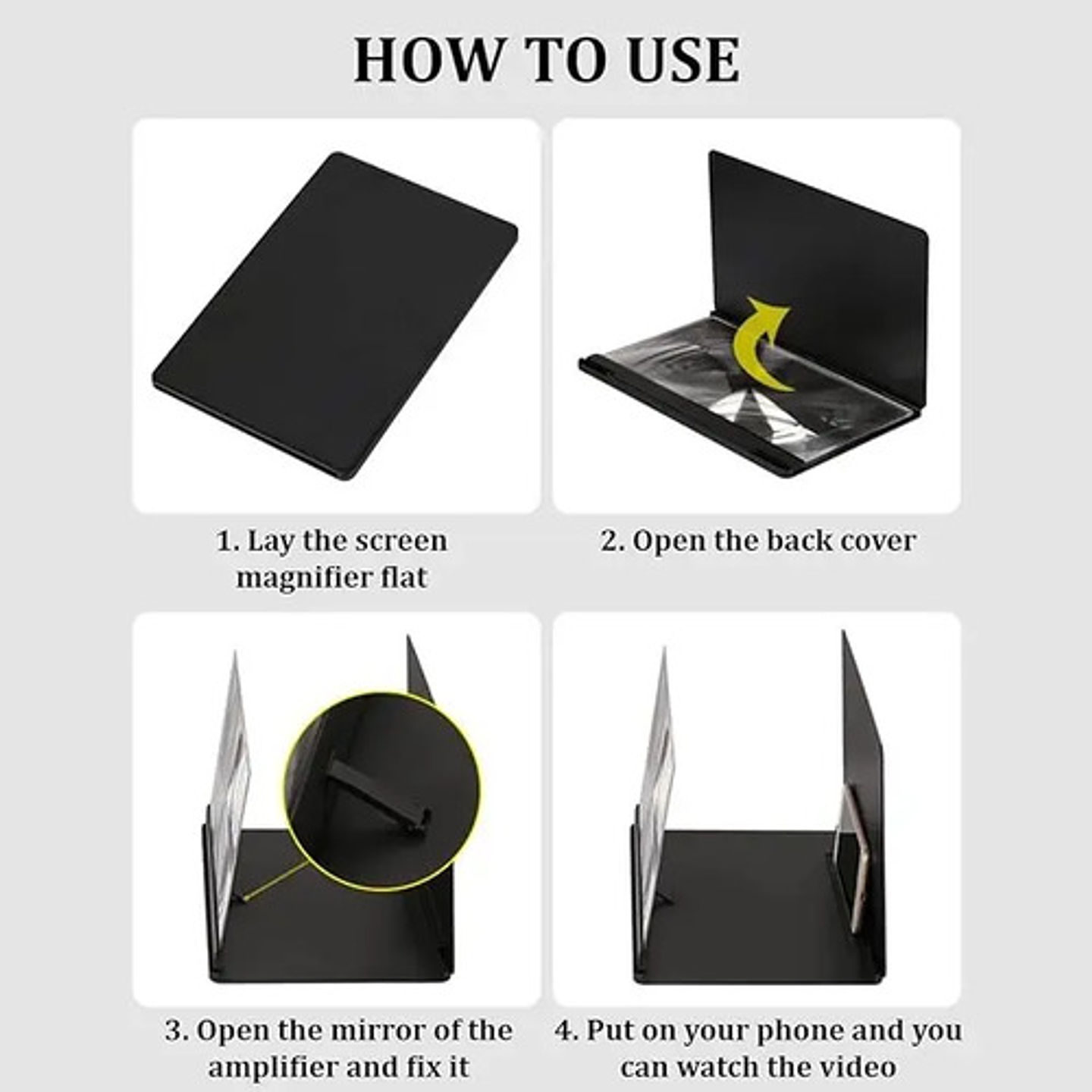 HOW TO USE

1. Lay the screen magnifier flat

2. Open the back cover

3. Open the mirror of the amplifier and fix it

4. Put on your phone and you can watch the video