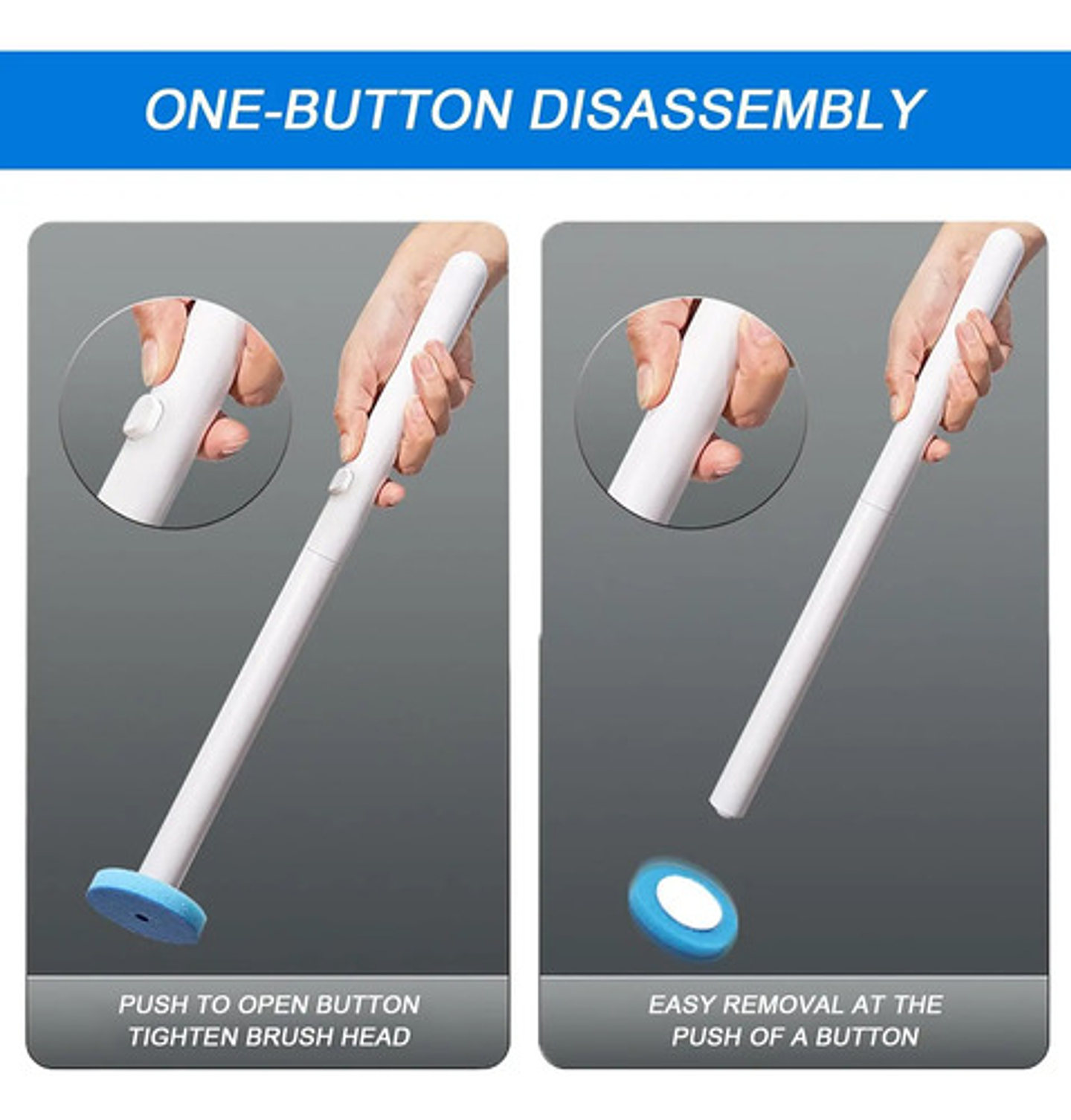 ONE-BUTTON DISASSEMBLY

PUSH TO OPEN BUTTON TIGHTEN BRUSH HEAD

EASY REMOVAL AT THE PUSH OF A BUTTON