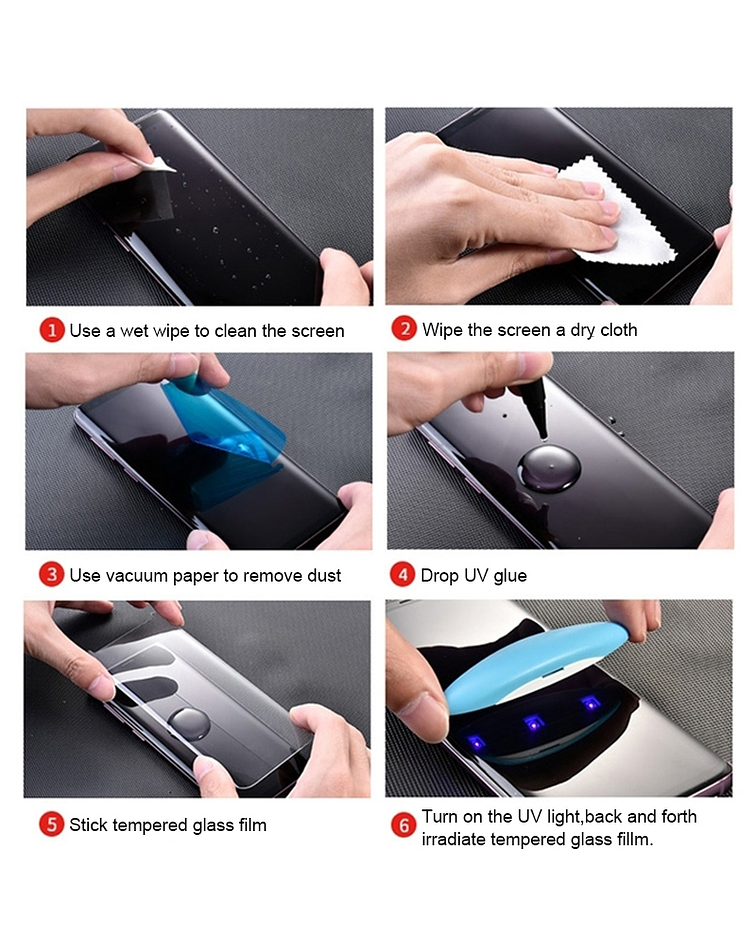 1 Use a wet wipe to clean the screen

2 Wipe the screen a dry cloth

3 Use vacuum paper to remove dust

4 Drop UV glue

5 Stick tempered glass film

6 Turn on the UV light,back and forth irradiate tempered glass fillm.