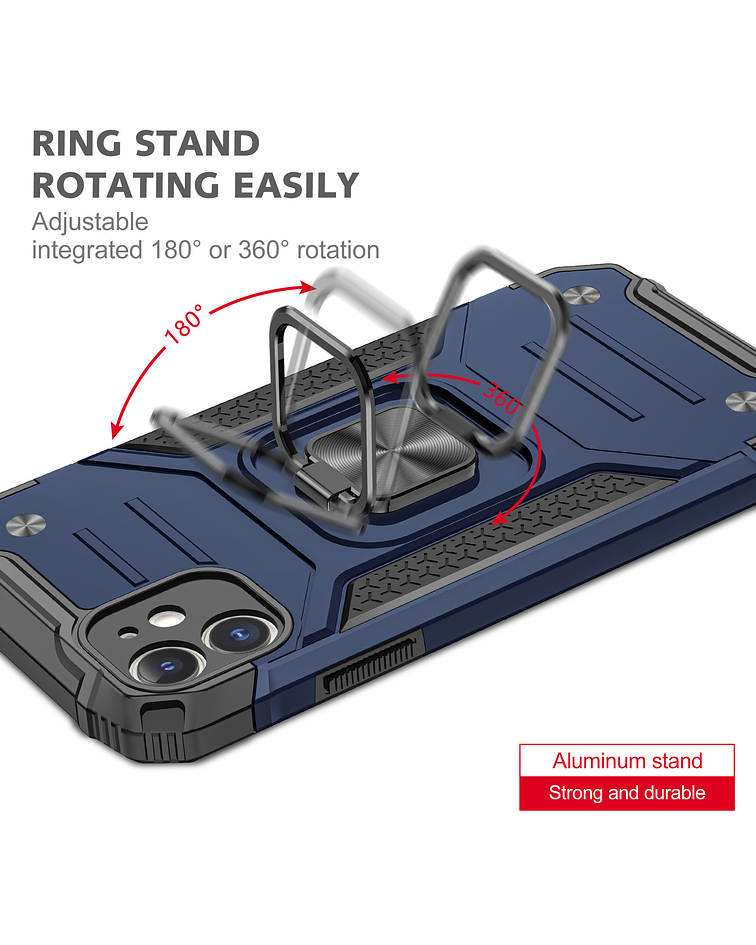 RING STAND
ROTATING EASILY
Adjustable
integrated 180° or 360° rotation

180°

360°

Aluminum stand
Strong and durable