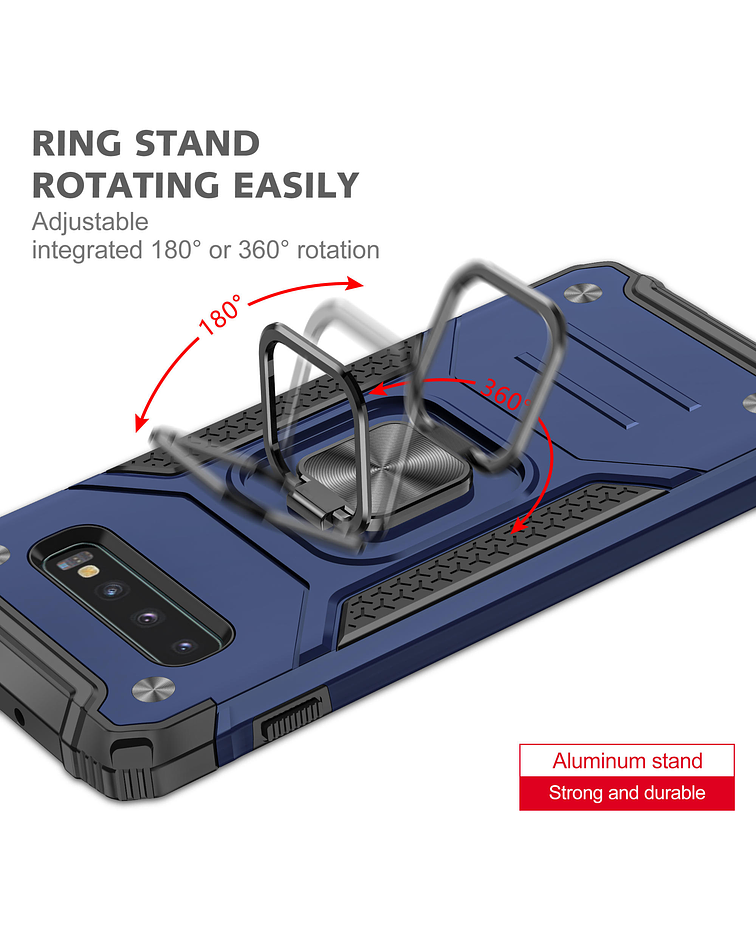 RING STAND
ROTATING EASILY

Adjustable
integrated 180° or 360° rotation

180°

360°

Aluminum stand

Strong and durable