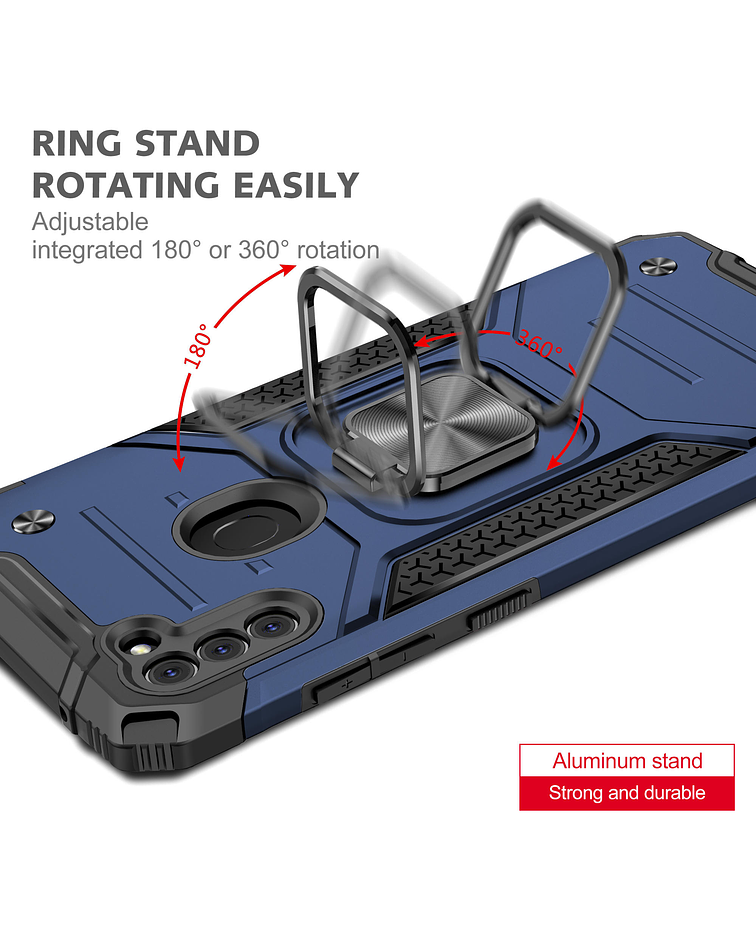 RING STAND
ROTATING EASILY

Adjustable
integrated 180° or 360° rotation

180°

360°

Aluminum stand

Strong and durable