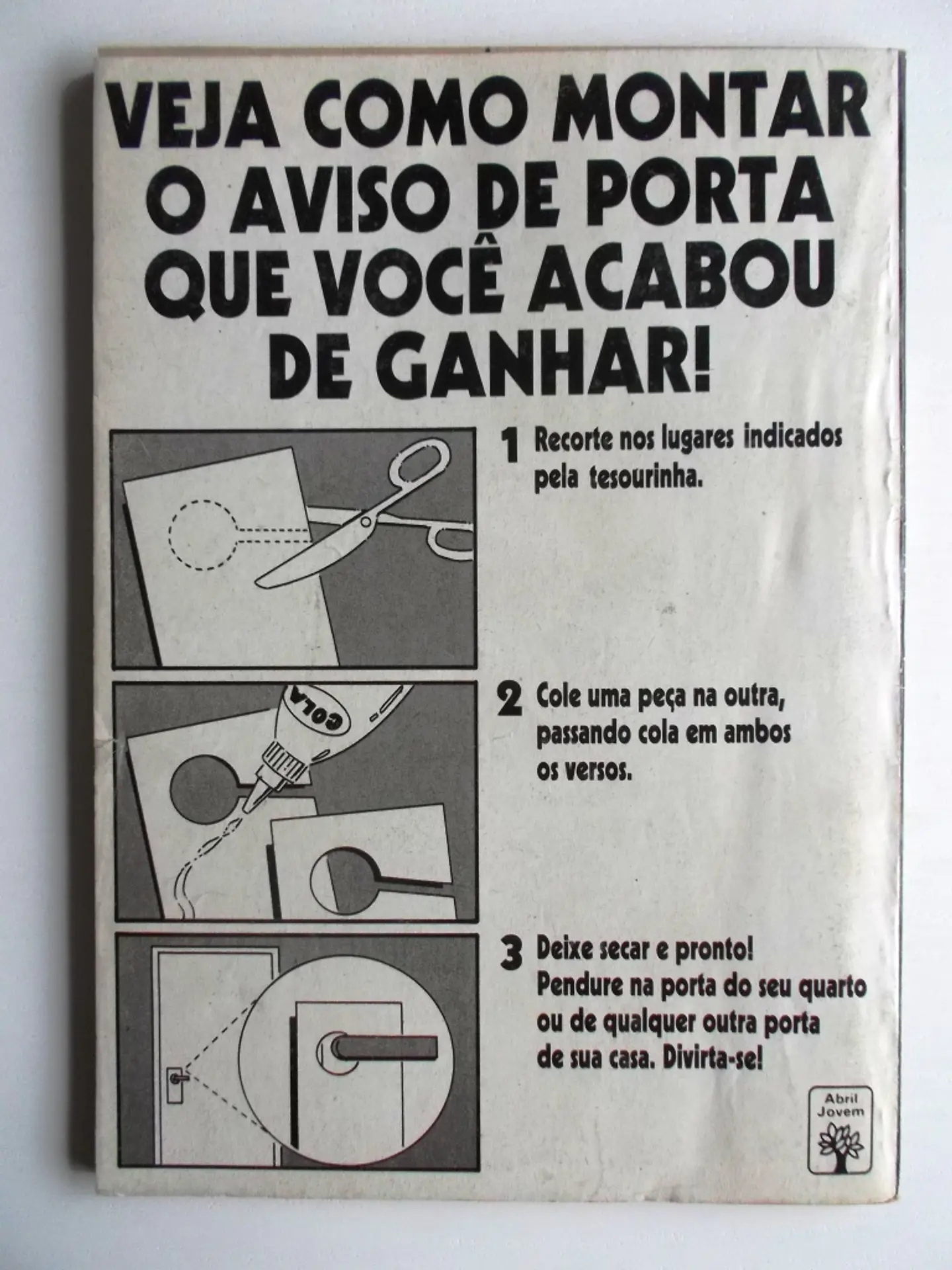 VEJA COMO MONTAR O AVISO DE PORTA QUE VOCÊ ACABOU DE GANHAR!

1 Recorte nos lugares indicados pela tesourinha.

COLA

2 Cole uma peça na outra, passando cola em ambos os versos.

3 Deixe secar e pronto! Pendure na porta do seu quarto ou de qualquer outra porta de sua casa. Divirta-se!

Abril Jovem