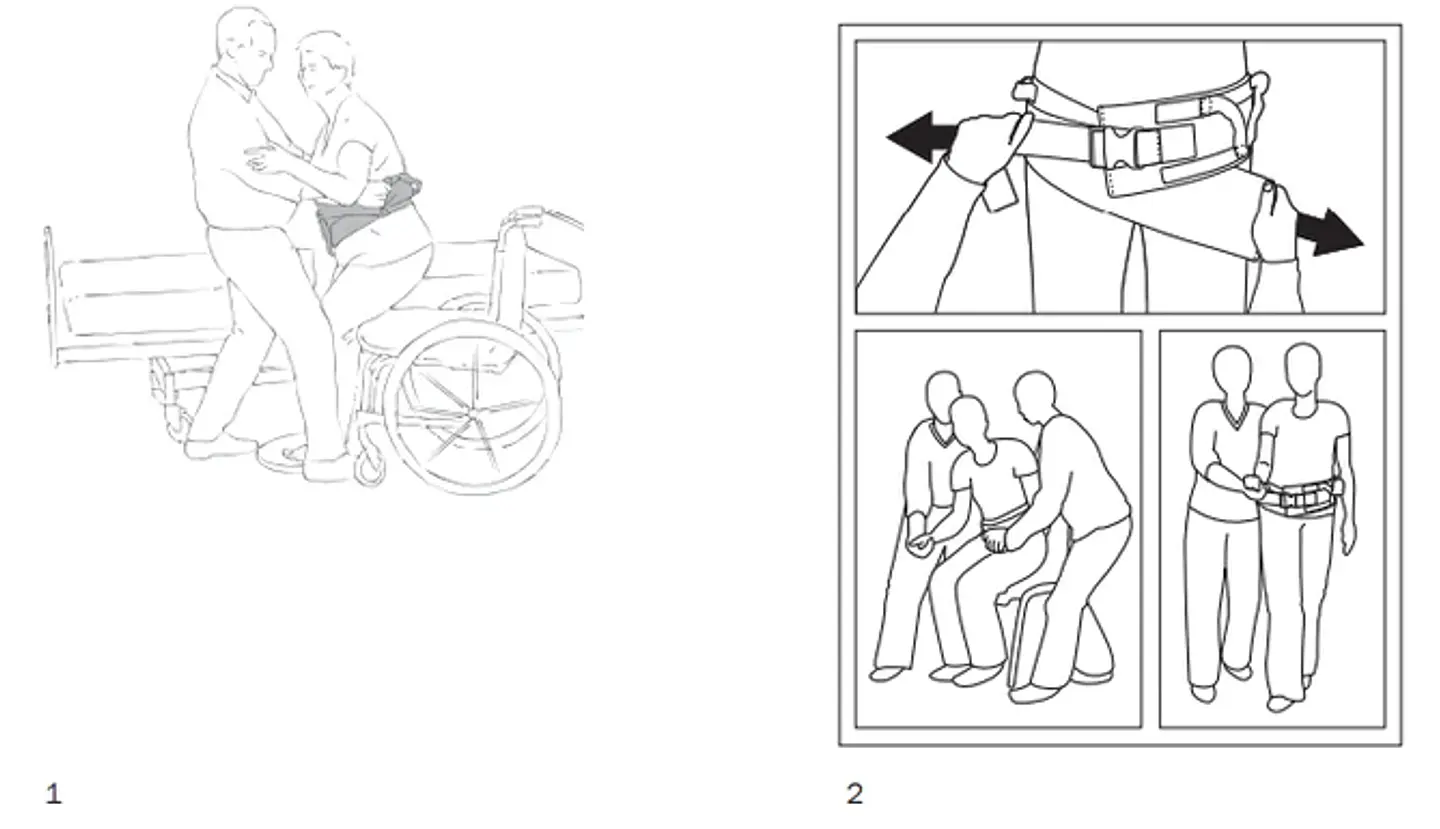 1

2