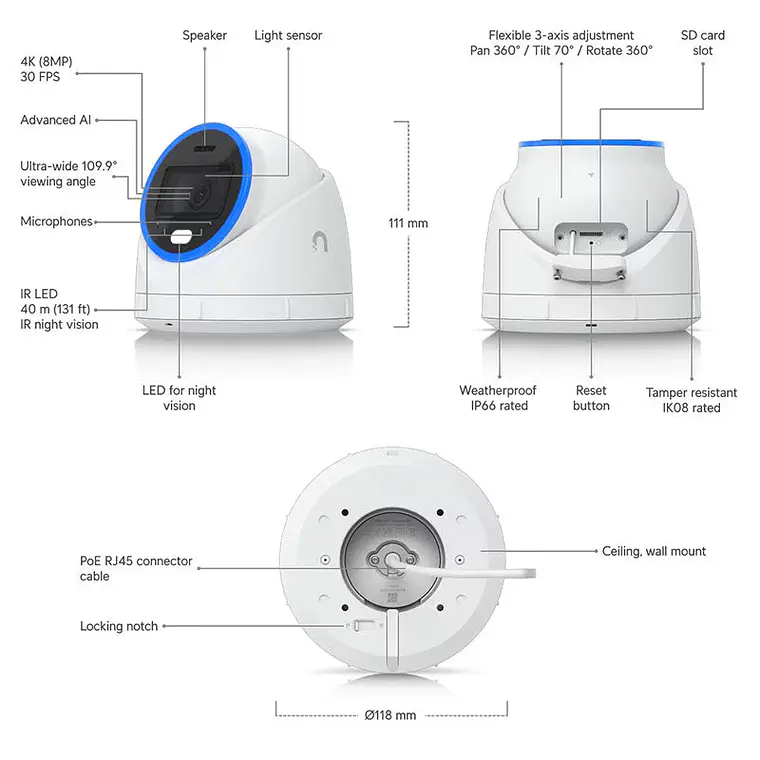 Speaker

Light sensor

4K (8MP)
30 FPS

Advanced AI

Ultra-wide 109.9°
viewing angle

Microphones

IR LED
40 m (131 ft)
IR night vision

LED for night
vision

111 mm

Flexible 3-axis adjustment
Pan 360° / Tilt 70° / Rotate 360°

SD card
slot

Weatherproof
IP66 rated

Reset
button

Tamper resistant
IK08 rated

PoE RJ45 connector
cable

Locking notch

Ceiling, wall mount

Ø118 mm