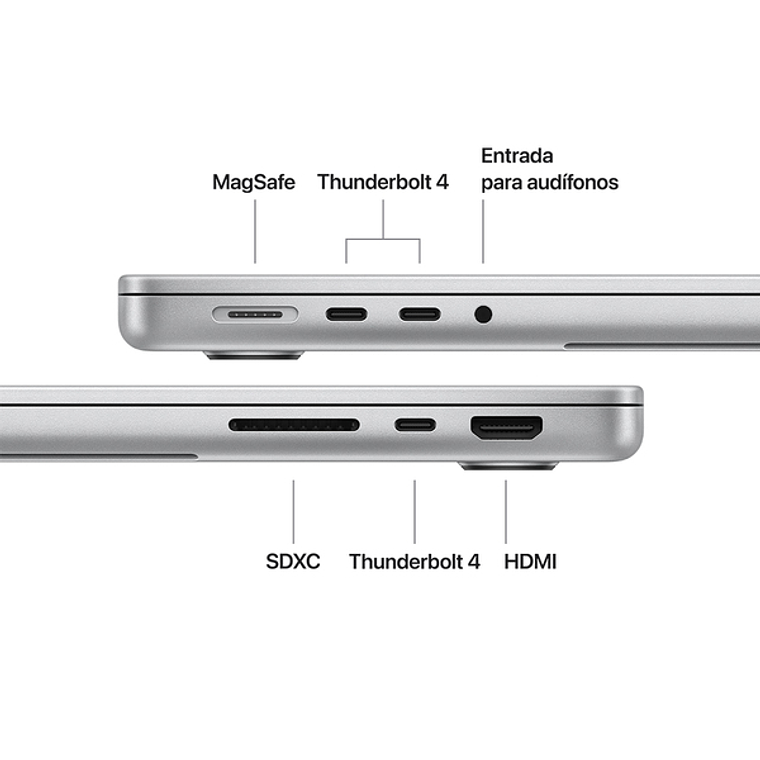 MagSafe

Thunderbolt 4

Entrada para audífonos

SDXC

Thunderbolt 4

HDMI