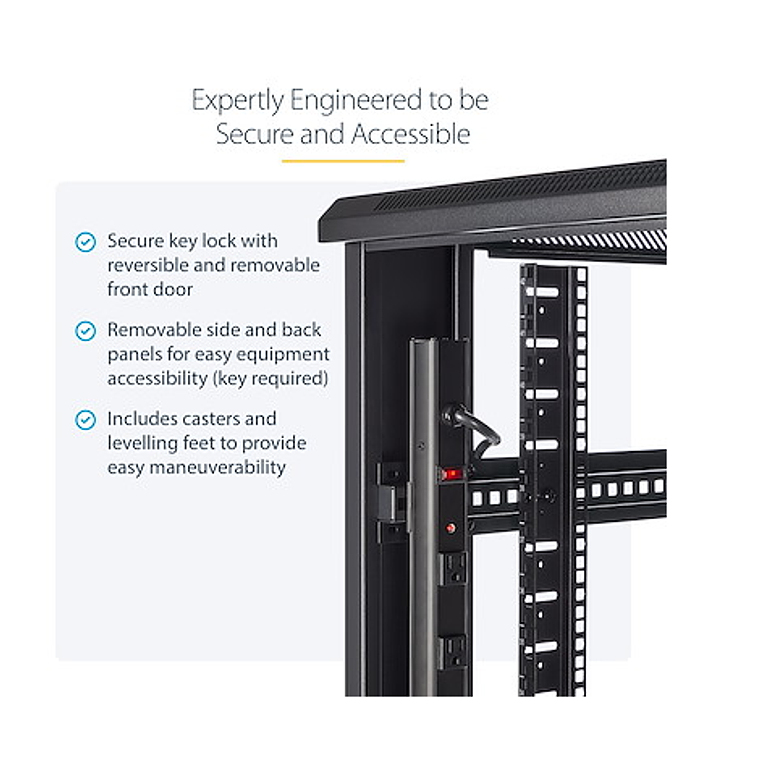 Expertly Engineered to be Secure and Accessible

Secure key lock with reversible and removable front door

Removable side and back panels for easy equipment accessibility (key required)

Includes casters and levelling feet to provide easy maneuverability