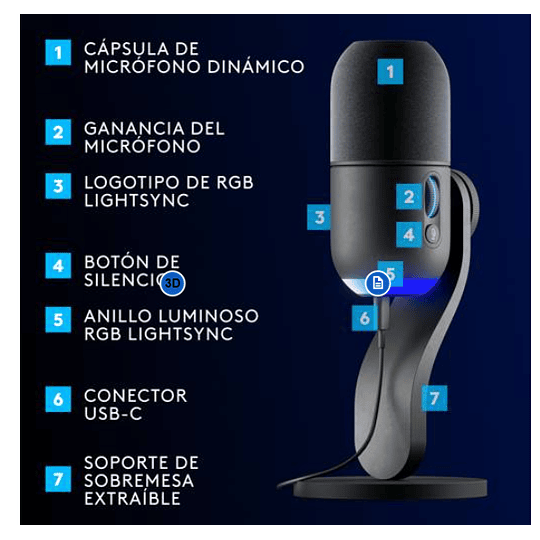 1 CÁPSULA DE MICRÓFONO DINÁMICO

2 GANANCIA DEL MICRÓFONO

3 LOGOTIPO DE RGB LIGHTSYNC

4 BOTÓN DE SILENCIO

3D

5 ANILLO LUMINOSO RGB LIGHTSYNC

6 CONECTOR USB-C

7 SOPORTE DE SOBREMESA EXTRAÍBLE

1

2

3

4

5

6

7