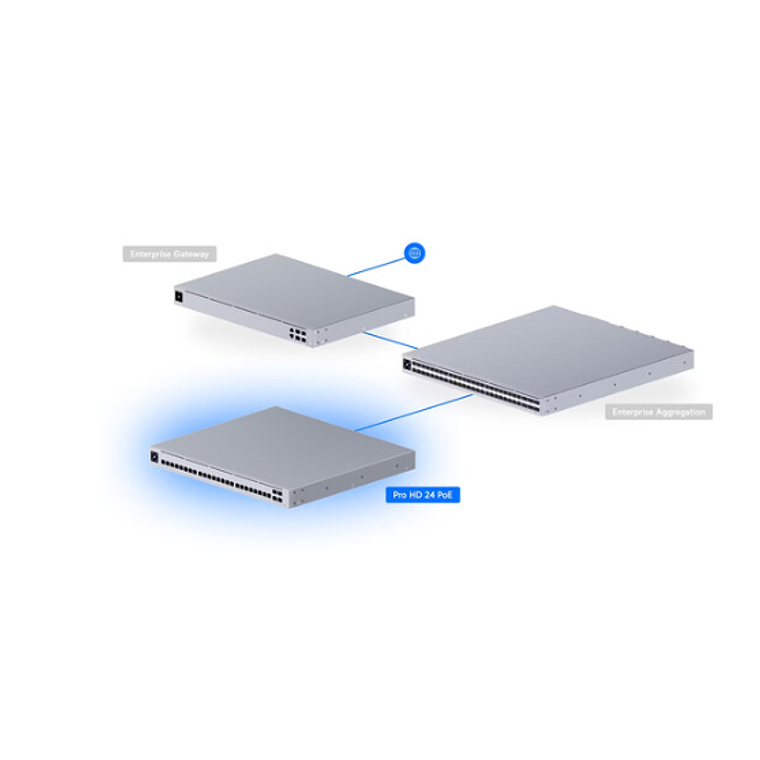 Enterprise Gateway

Enterprise Aggregation

Pro HD 24 PoE