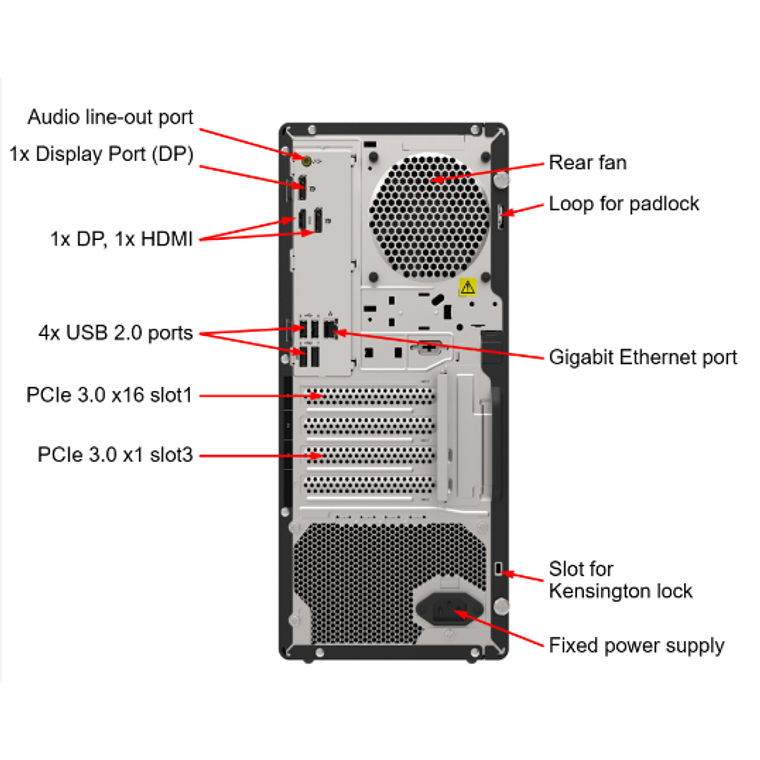 Audio line-out port
1x Display Port (DP)
1x DP, 1x HDMI
4x USB 2.0 ports
PCIe 3.0 x16 slot1
PCIe 3.0 x1 slot3
Rear fan
Loop for padlock
Gigabit Ethernet port
Slot for Kensington lock
Fixed power supply