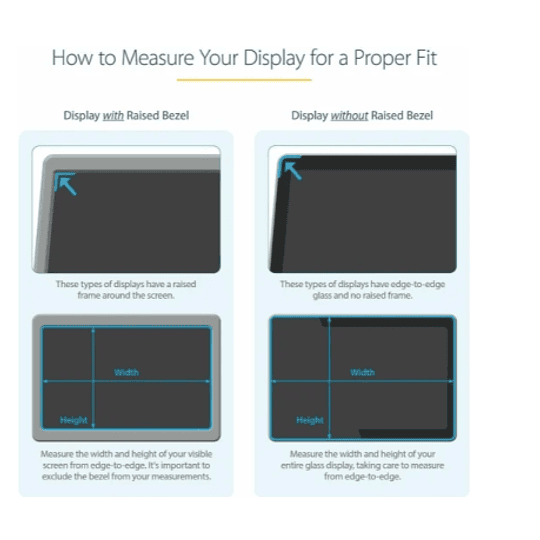 How to Measure Your Display for a Proper Fit

Display with Raised Bezel

These types of displays have a raised frame around the screen.

Width

Height

Measure the width and height of your visible screen from edge-to-edge. It's important to exclude the bezel from your measurements.

Display without Raised Bezel

These types of displays have edge-to-edge glass and no raised frame.

Width

Height

Measure the width and height of your entire glass display, taking care to measure from edge-to-edge.