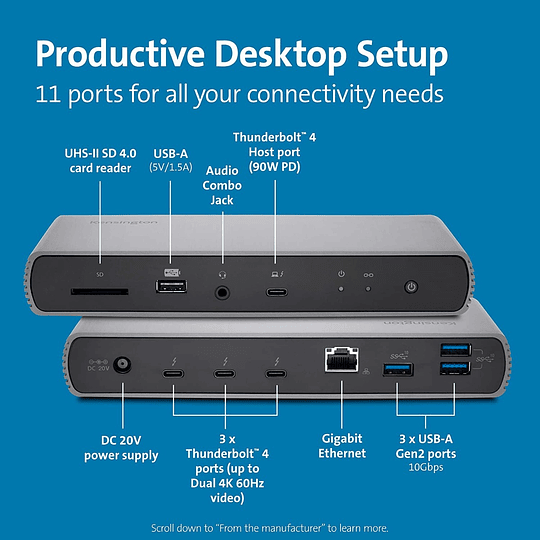 Productive Desktop Setup
11 ports for all your connectivity needs

UHS-II SD 4.0 card reader

USB-A (5V/1.5A)

Audio Combo Jack

Thunderbolt™ 4 Host port (90W PD)

Kensington

SD

Kensington

DC 20V

DC 20V power supply

3 x Thunderbolt™ 4 ports (up to Dual 4K 60Hz video)

Gigabit Ethernet

3 x USB-A Gen2 ports 10Gbps

Scroll down to "From the manufacturer" to learn more.