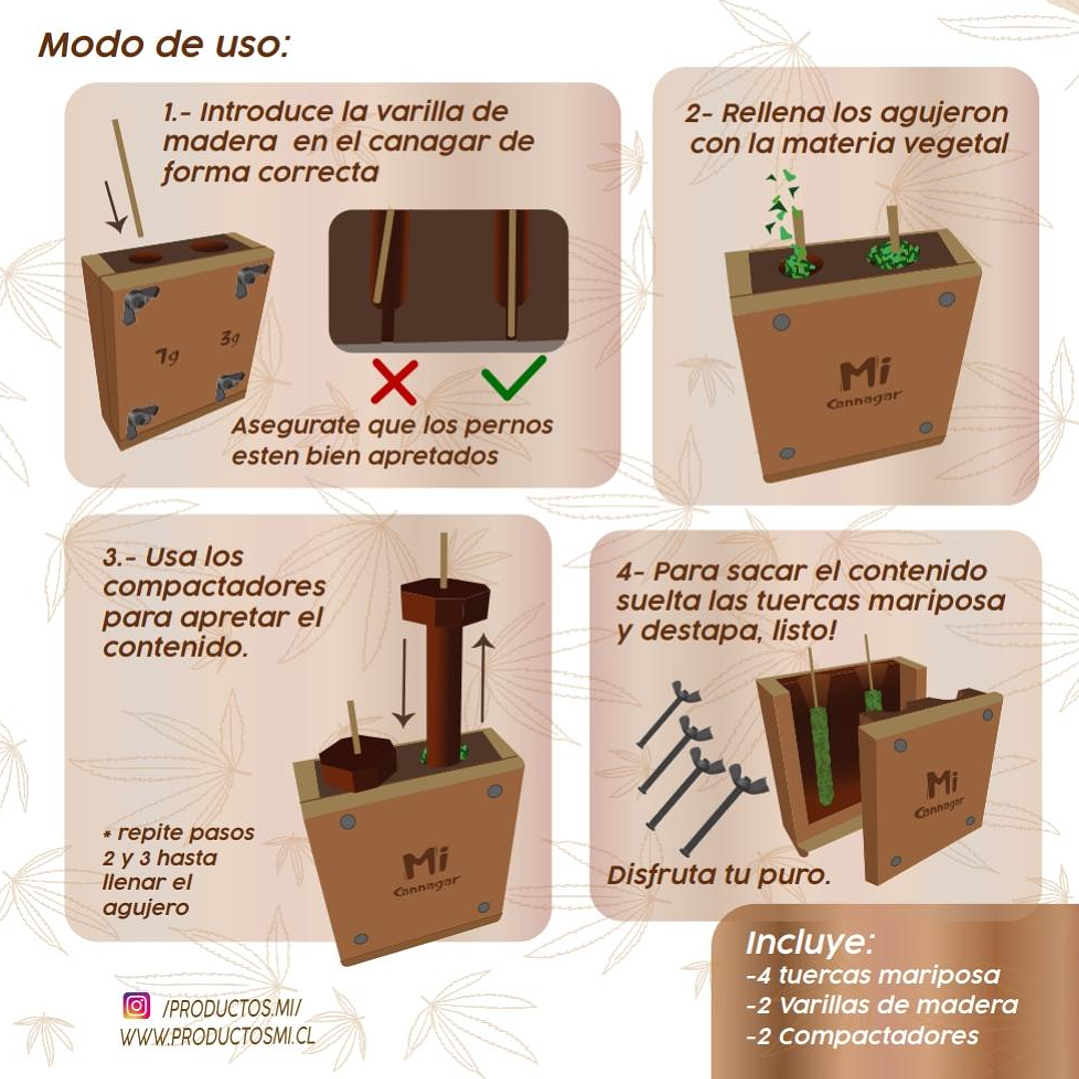 Modo de uso:

1.- Introduce la varilla de madera en el canagar de forma correcta

1g 3g

Asegurate que los pernos esten bien apretados

2- Rellena los agujeron con la materia vegetal

Mi Cannagar

3.- Usa los compactadores para apretar el contenido.

* repite pasos 2 y 3 hasta llenar el agujero

Mi Cannagar

4- Para sacar el contenido suelta las tuercas mariposa y destapa, listo!

Mi Cannagar

Disfruta tu puro.

/PRODUCTOS.MI/
WWW.PRODUCTOSMI.CL

Incluye:
-4 tuercas mariposa
-2 Varillas de madera
-2 Compactadores