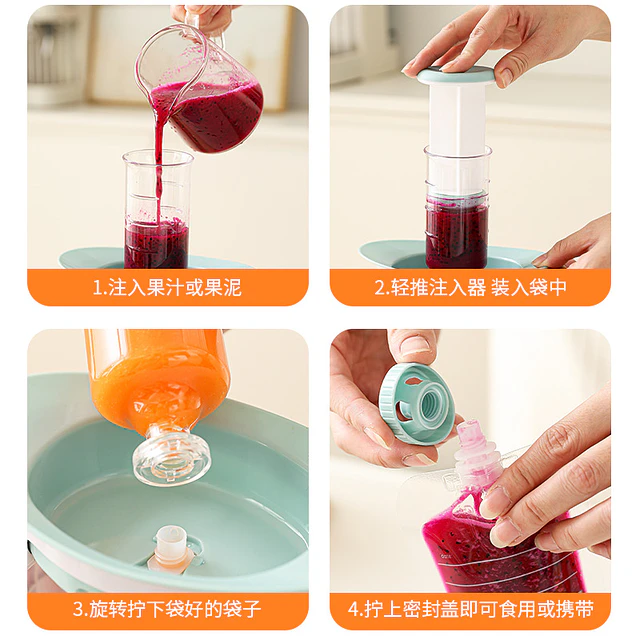 1.注入果汁或果泥

2.轻推注入器 装入袋中

3.旋转拧下袋好的袋子

4.拧上密封盖即可食用或携带