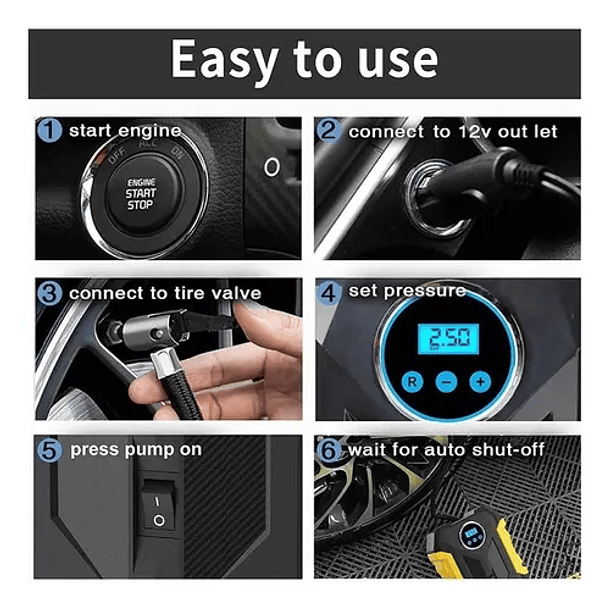 Easy to use

1 start engine

OFF ACC ON

ENGINE START STOP

2 connect to 12v out let

3 connect to tire valve

4 set pressure

2.50

R − +

5 press pump on

I
O

6 wait for auto shut-off