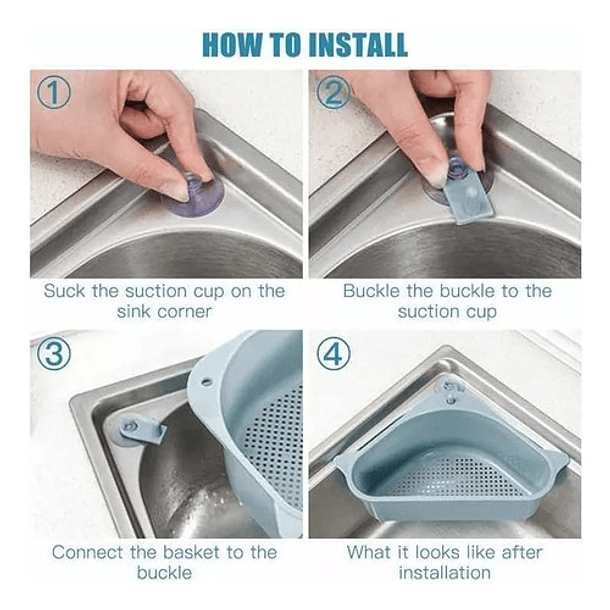 HOW TO INSTALL

①

Suck the suction cup on the sink corner

②

Buckle the buckle to the suction cup

③

Connect the basket to the buckle

④

What it looks like after installation