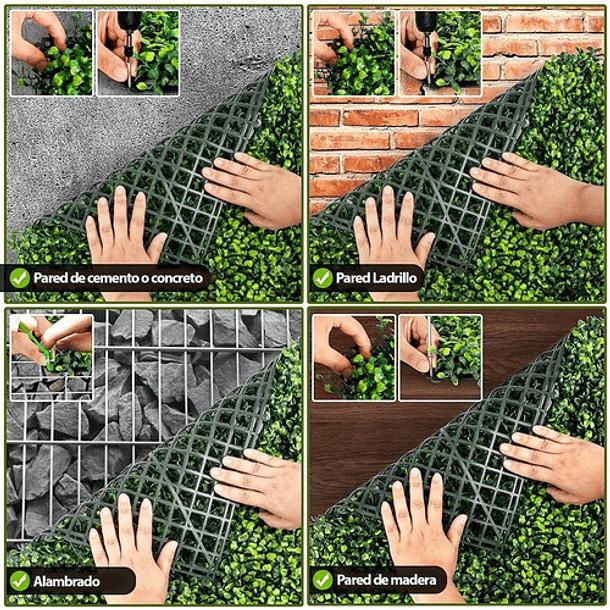 Pared de cemento o concreto

Pared Ladrillo

Alambrado

Pared de madera