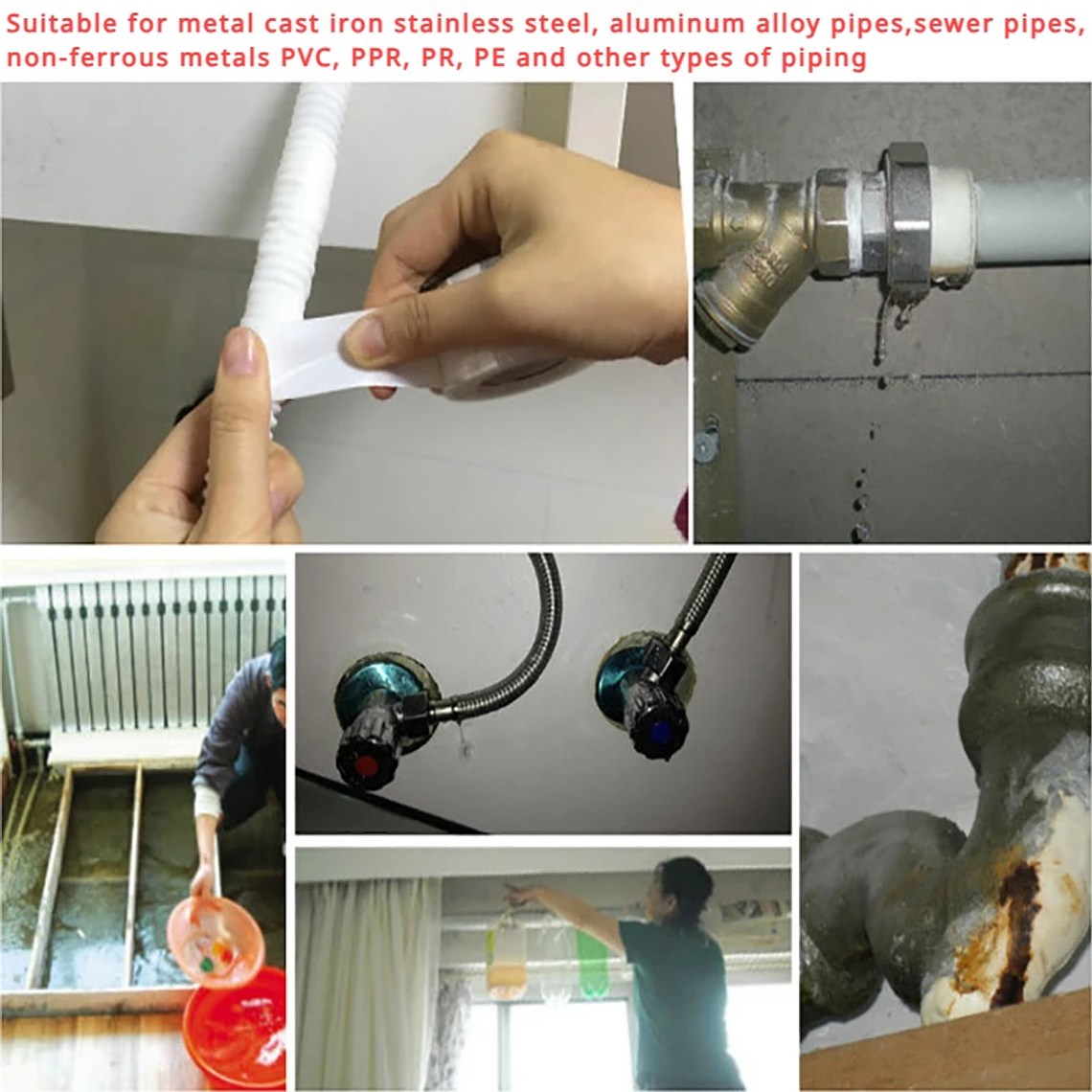 Suitable for metal cast iron stainless steel, aluminum alloy pipes,sewer pipes, non-ferrous metals PVC, PPR, PR, PE and other types of piping