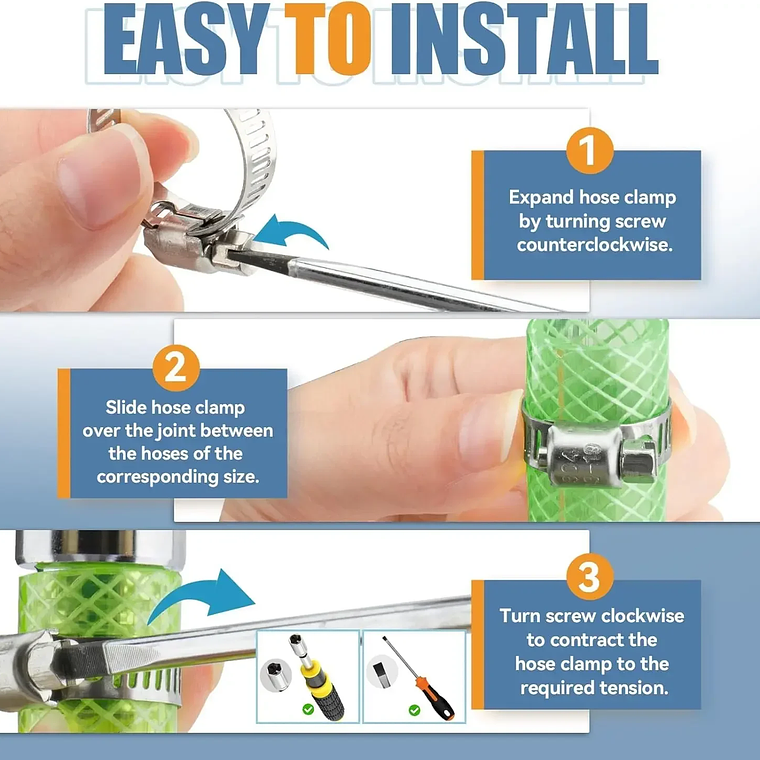 EASY TO INSTALL

1
Expand hose clamp by turning screw counterclockwise.

2
Slide hose clamp over the joint between the hoses of the corresponding size.

3
Turn screw clockwise to contract the hose clamp to the required tension.