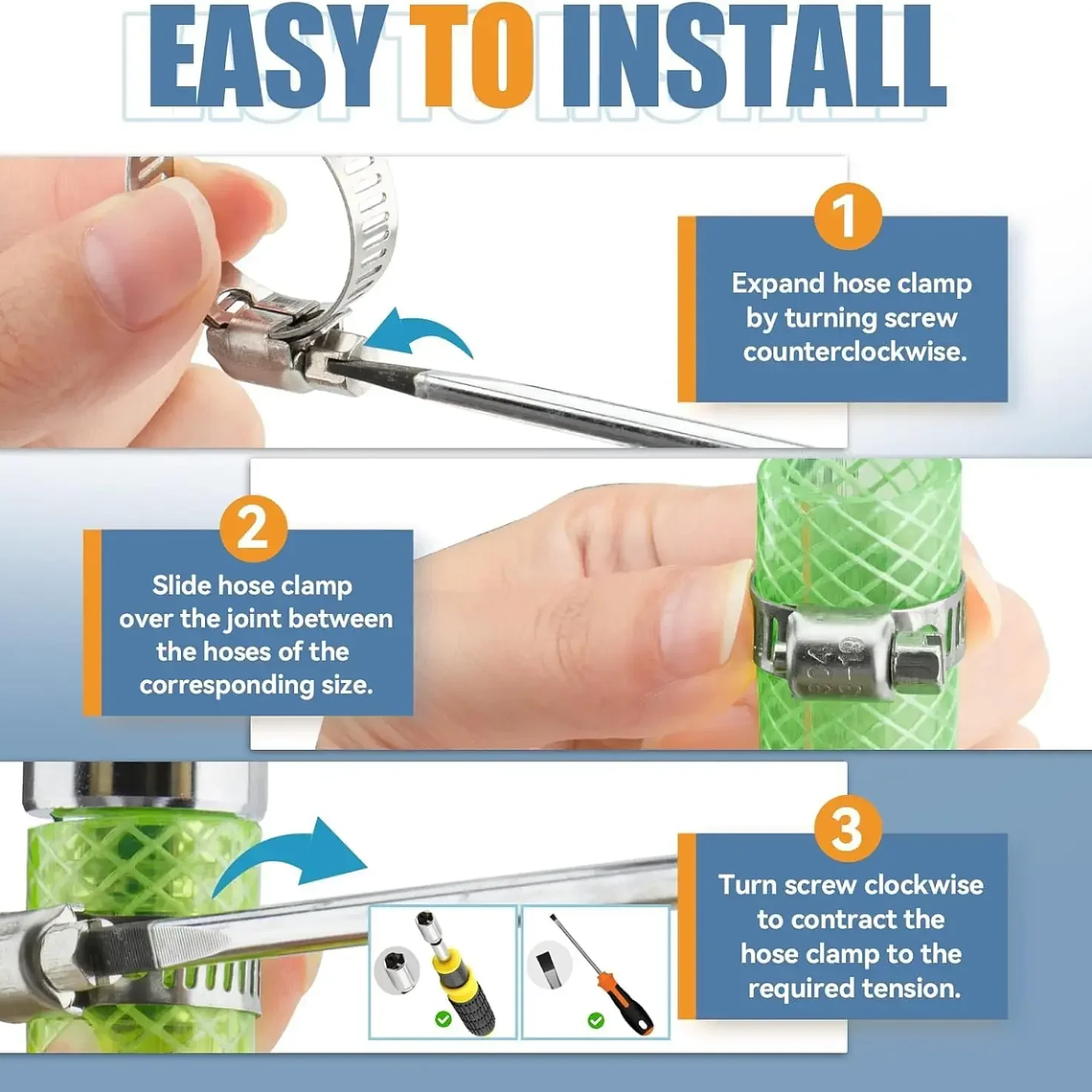 EASY TO INSTALL

1

Expand hose clamp by turning screw counterclockwise.

2

Slide hose clamp over the joint between the hoses of the corresponding size.

3

Turn screw clockwise to contract the hose clamp to the required tension.