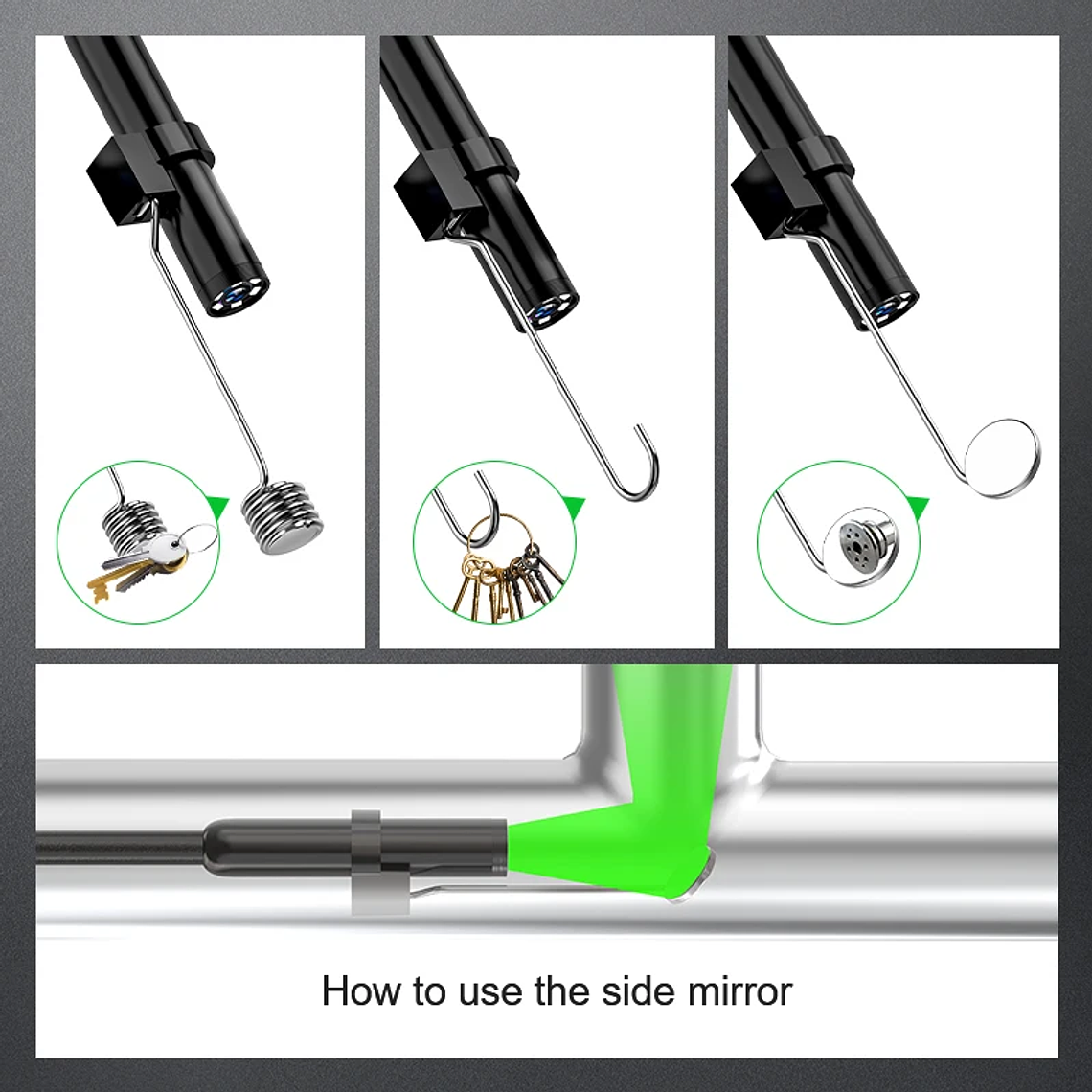 How to use the side mirror