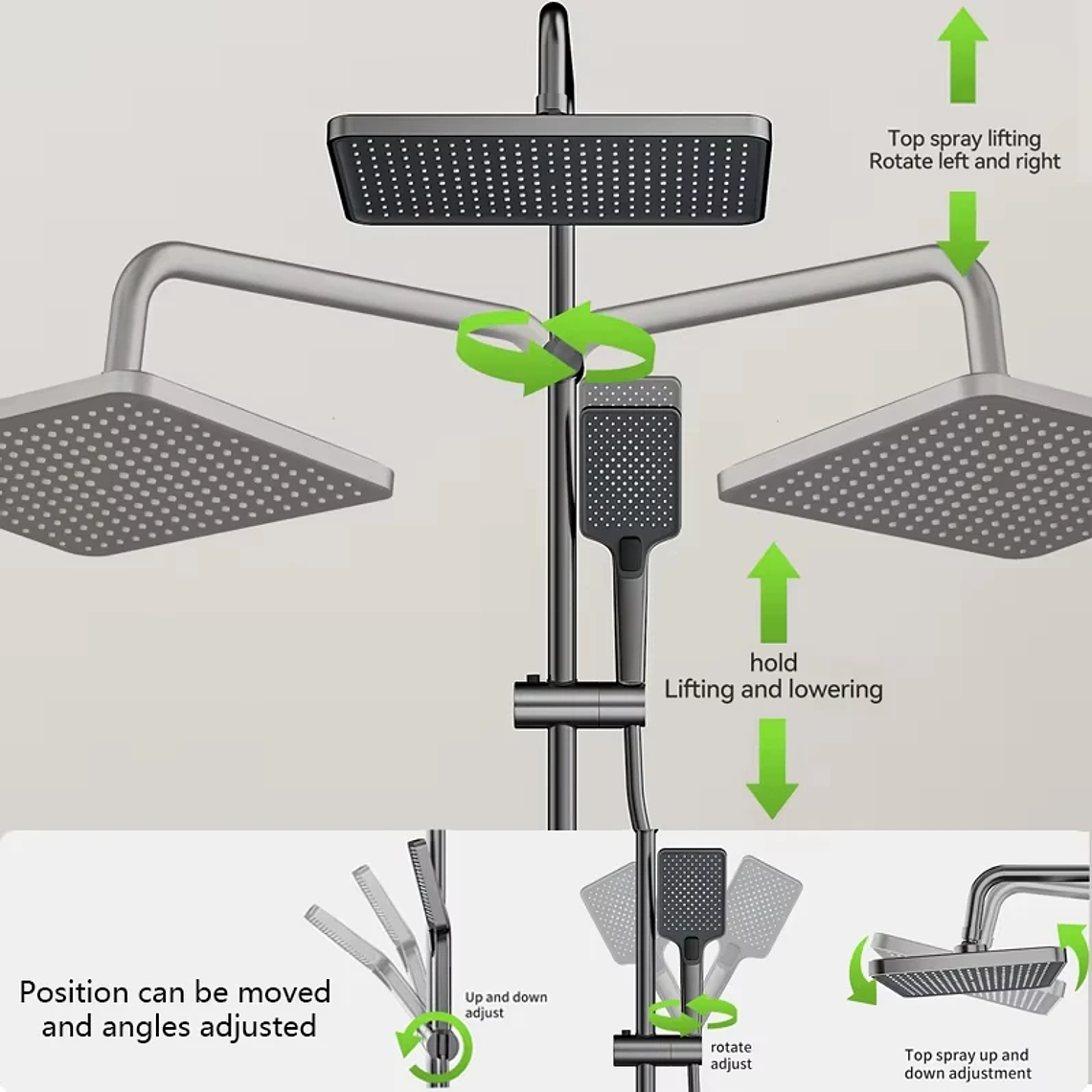 Top spray lifting
Rotate left and right

hold
Lifting and lowering

Position can be moved and angles adjusted

Up and down adjust

rotate adjust

Top spray up and down adjustment