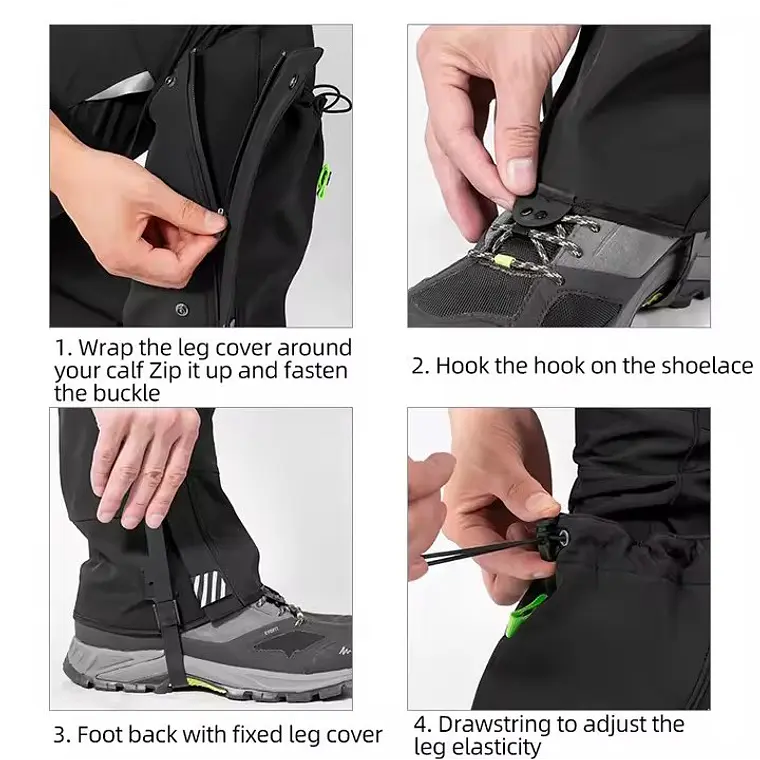 1. Wrap the leg cover around your calf Zip it up and fasten the buckle

2. Hook the hook on the shoelace

3. Foot back with fixed leg cover

4. Drawstring to adjust the leg elasticity