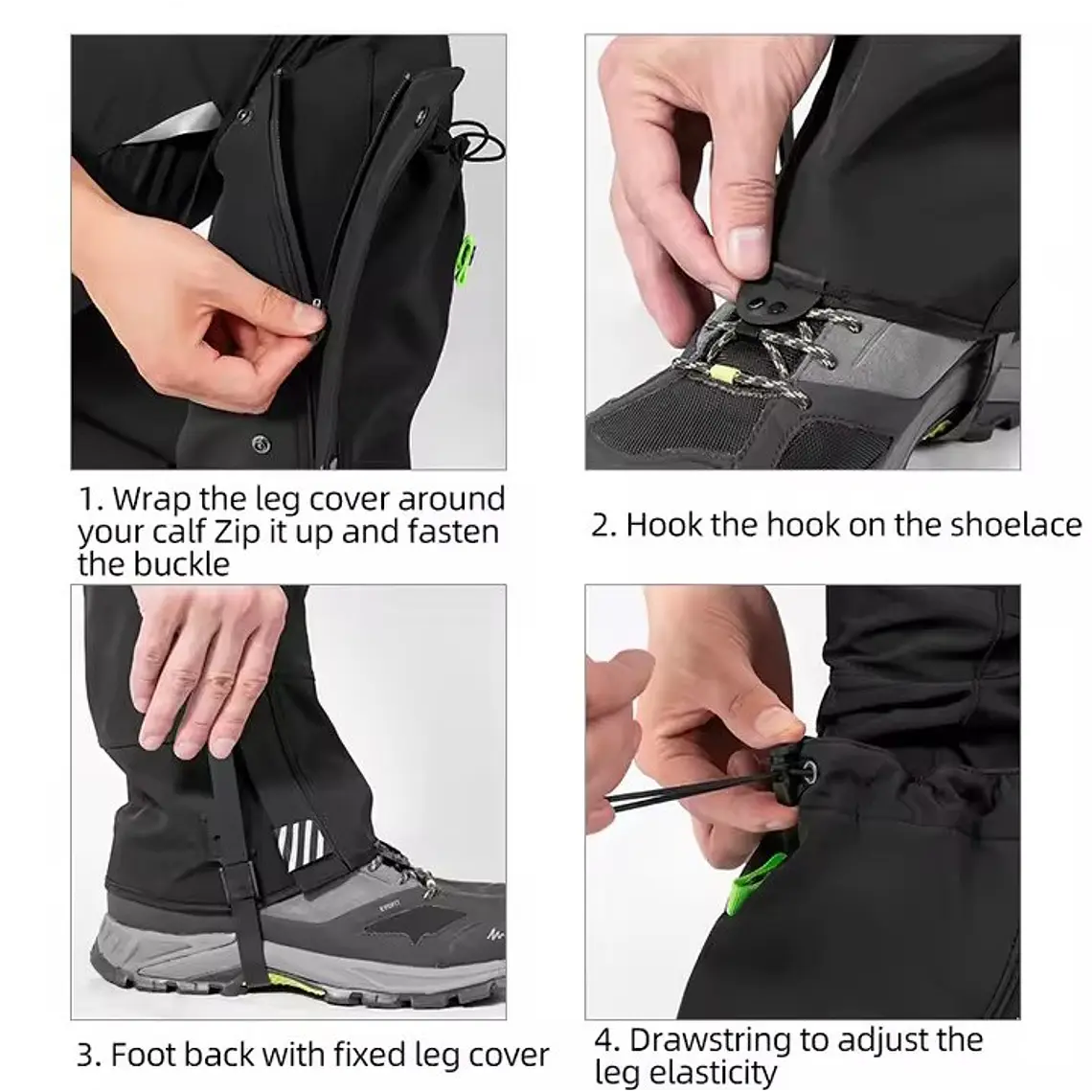 1. Wrap the leg cover around your calf Zip it up and fasten the buckle

2. Hook the hook on the shoelace

3. Foot back with fixed leg cover

4. Drawstring to adjust the leg elasticity