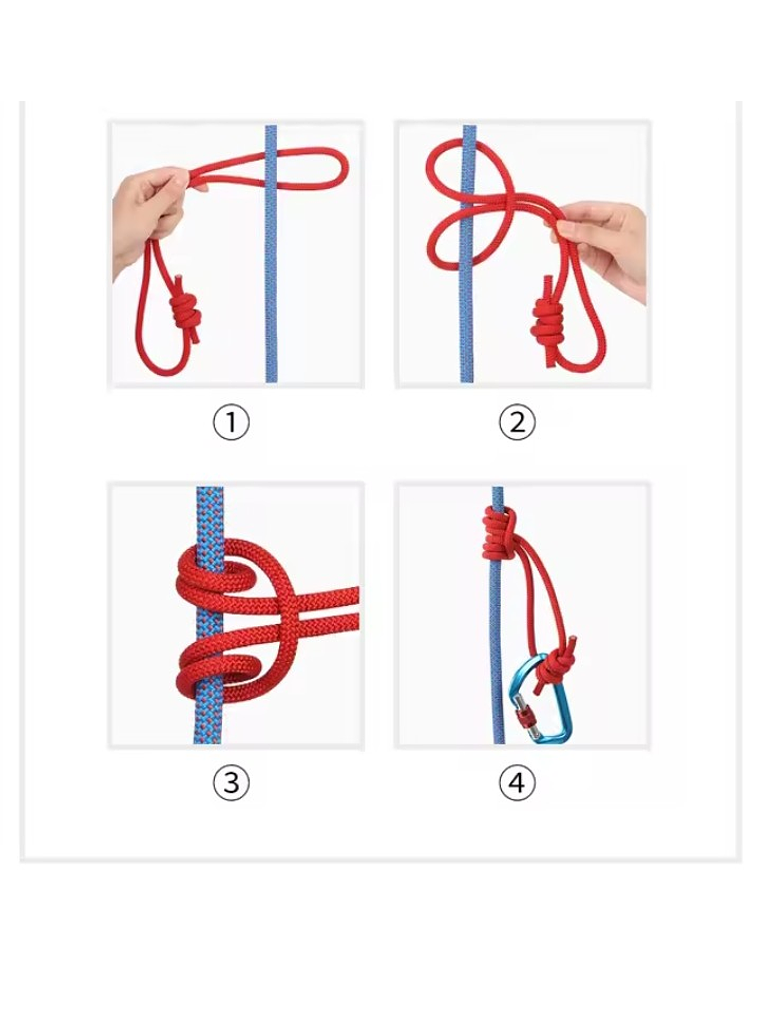 ①

②

③

④