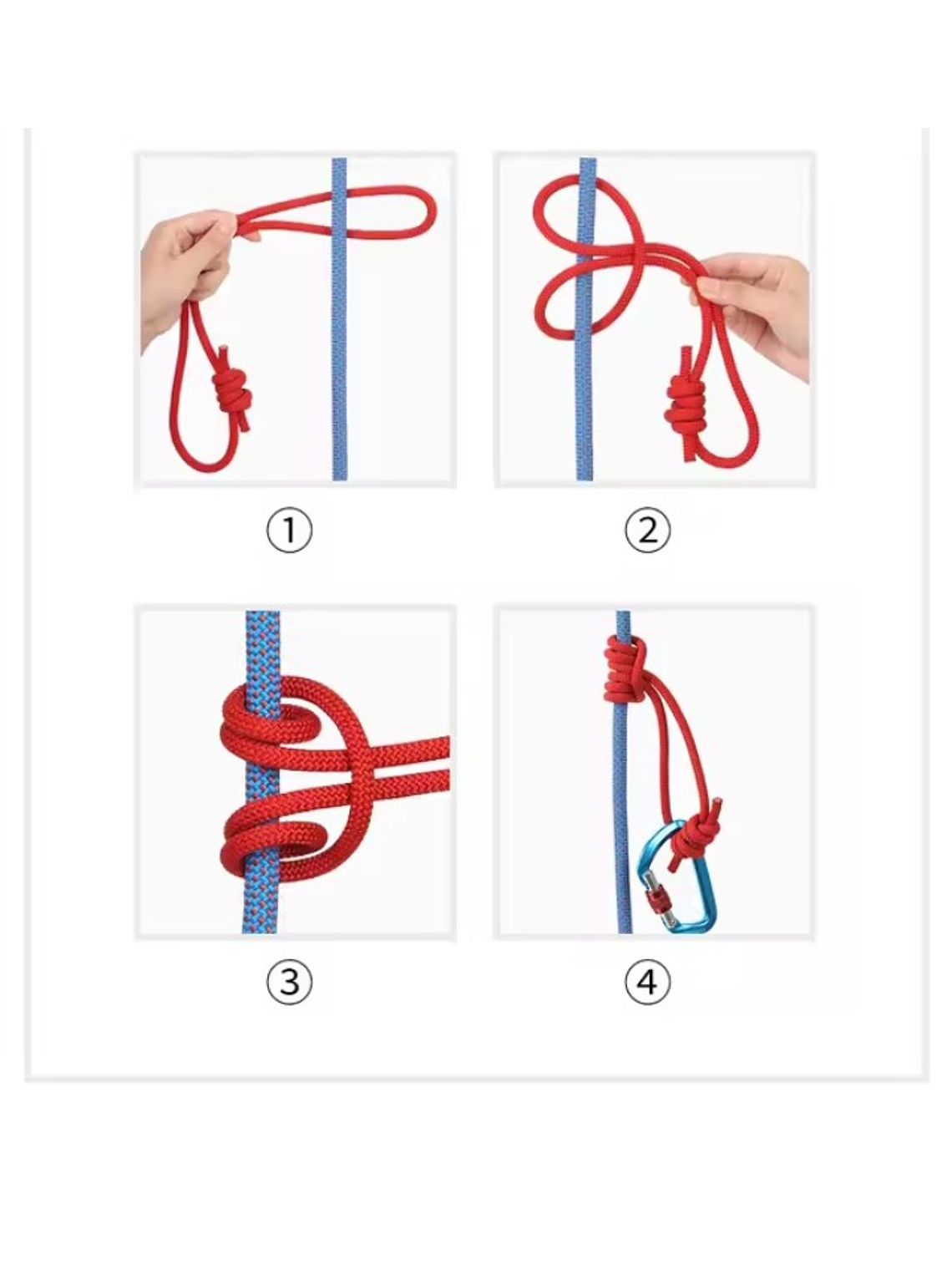 ①

②

③

④