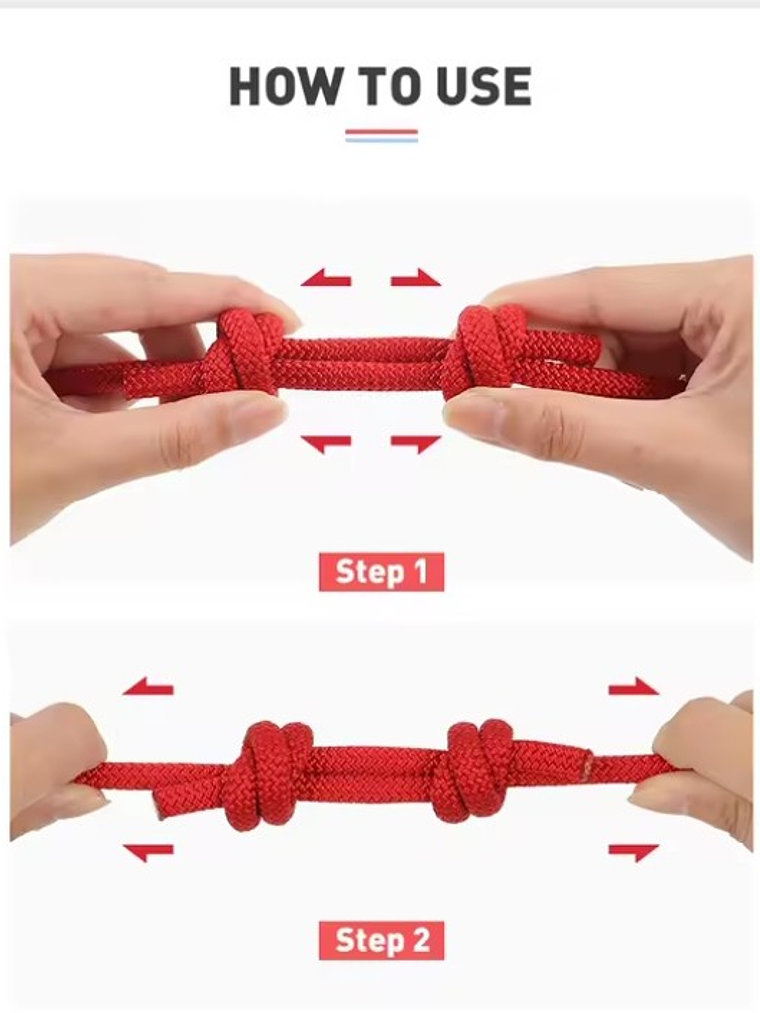 HOW TO USE

Step 1

Step 2