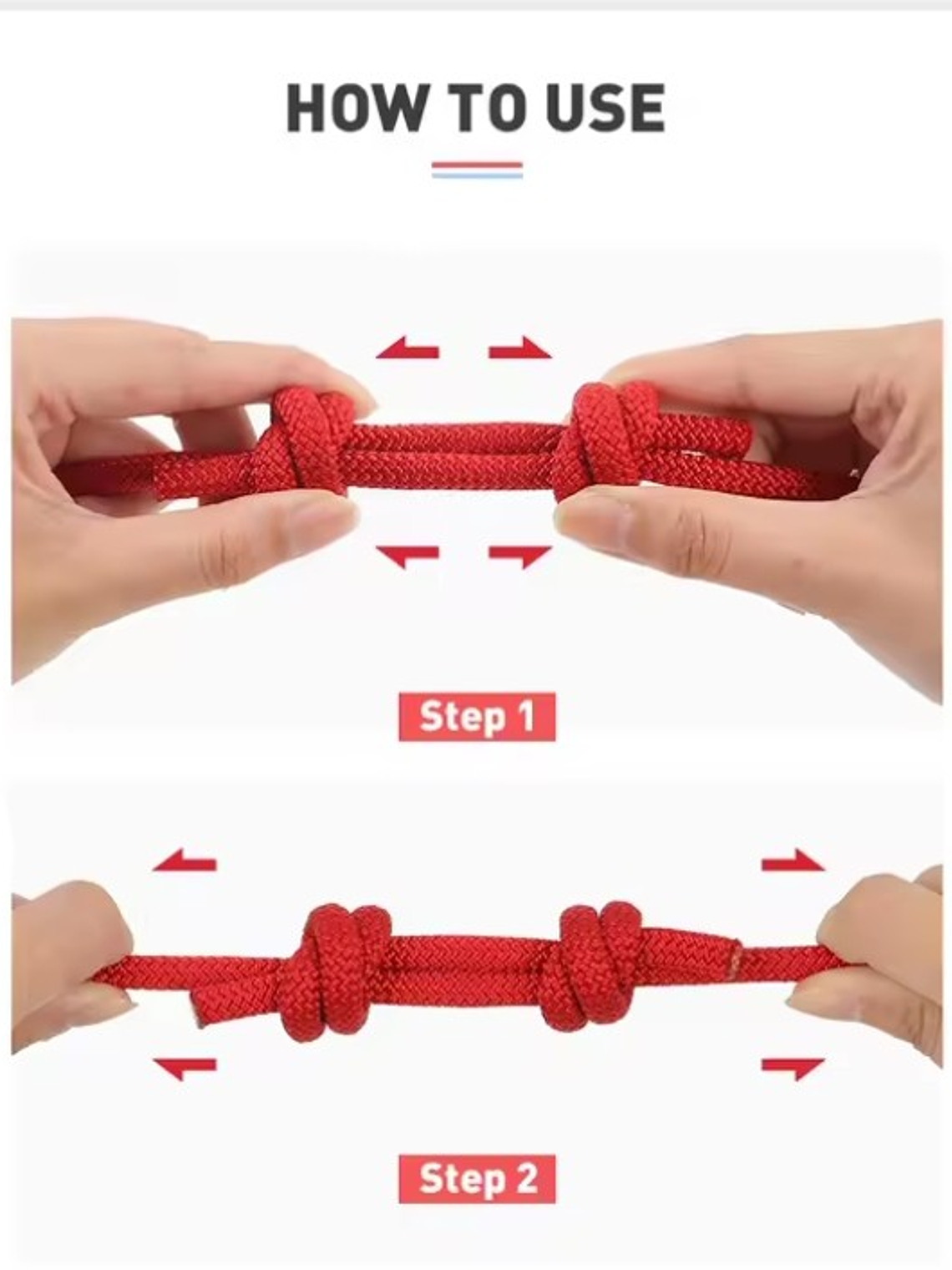 HOW TO USE

Step 1

Step 2