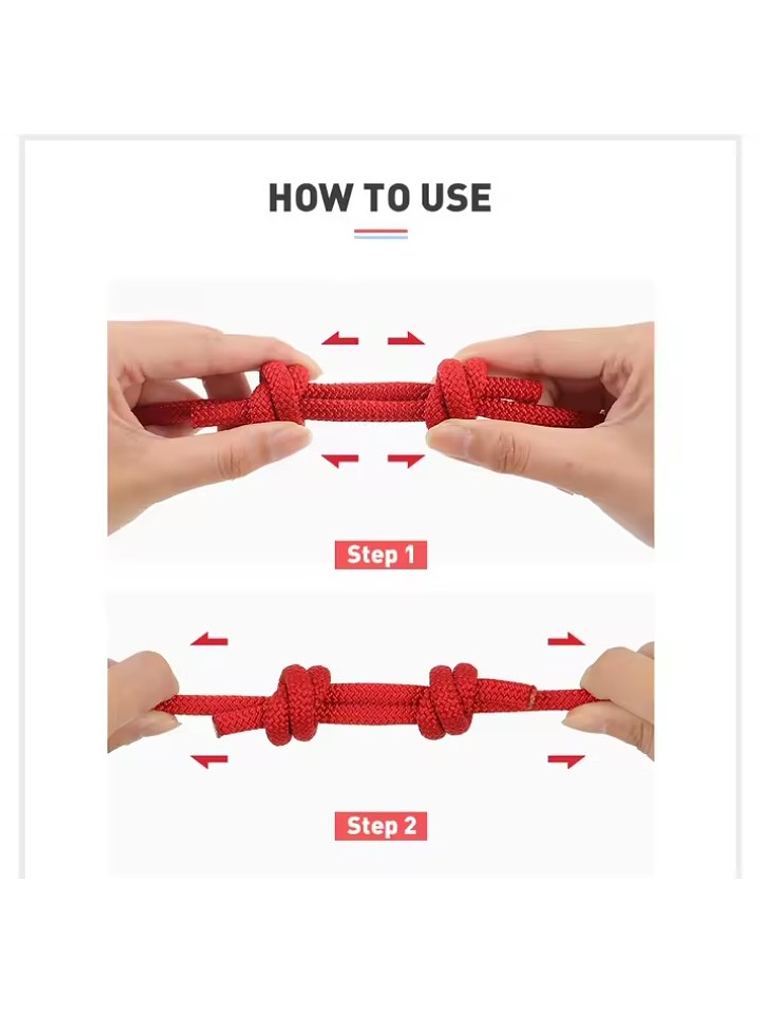 HOW TO USE

Step 1

Step 2