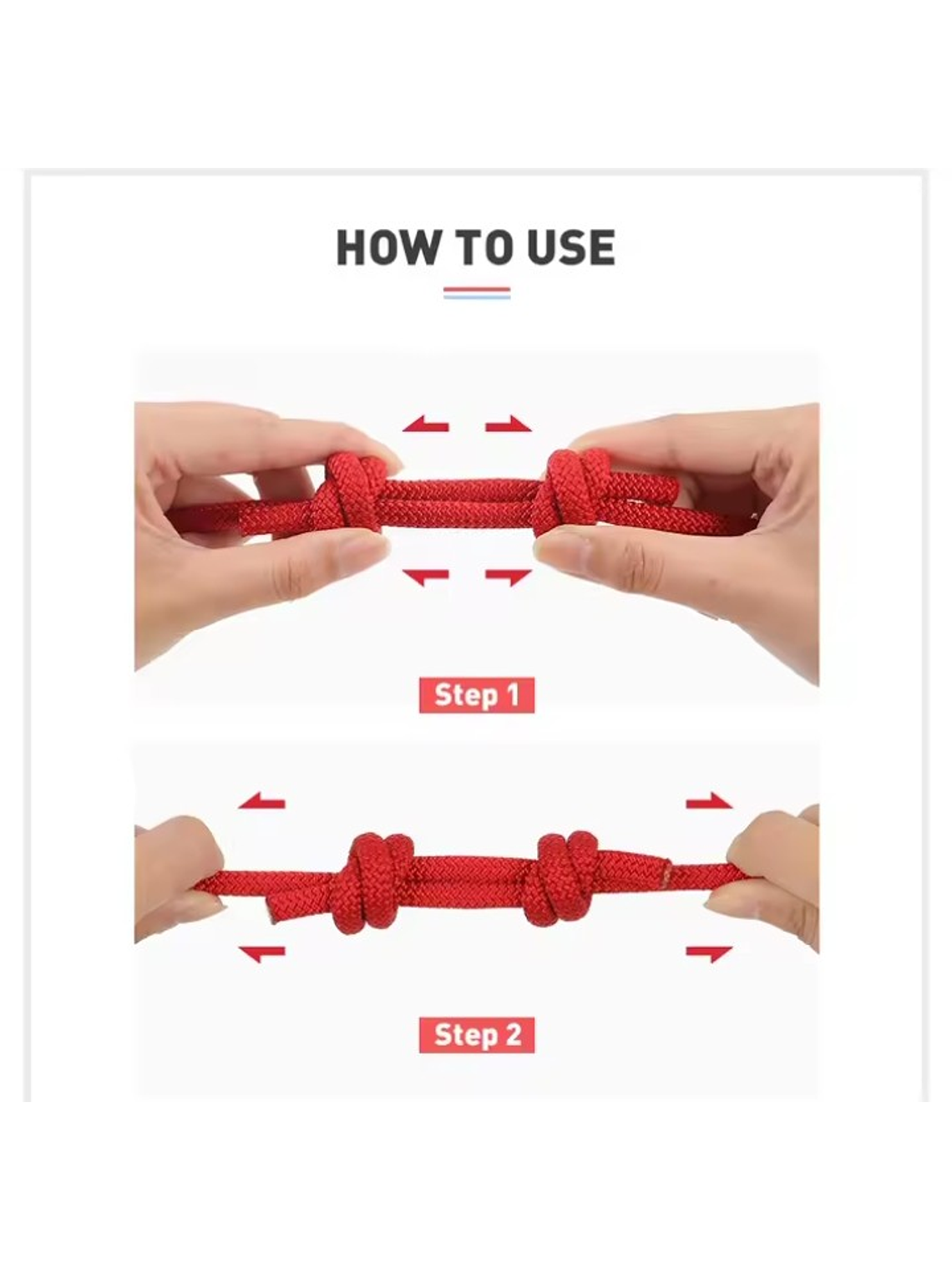 HOW TO USE

Step 1

Step 2