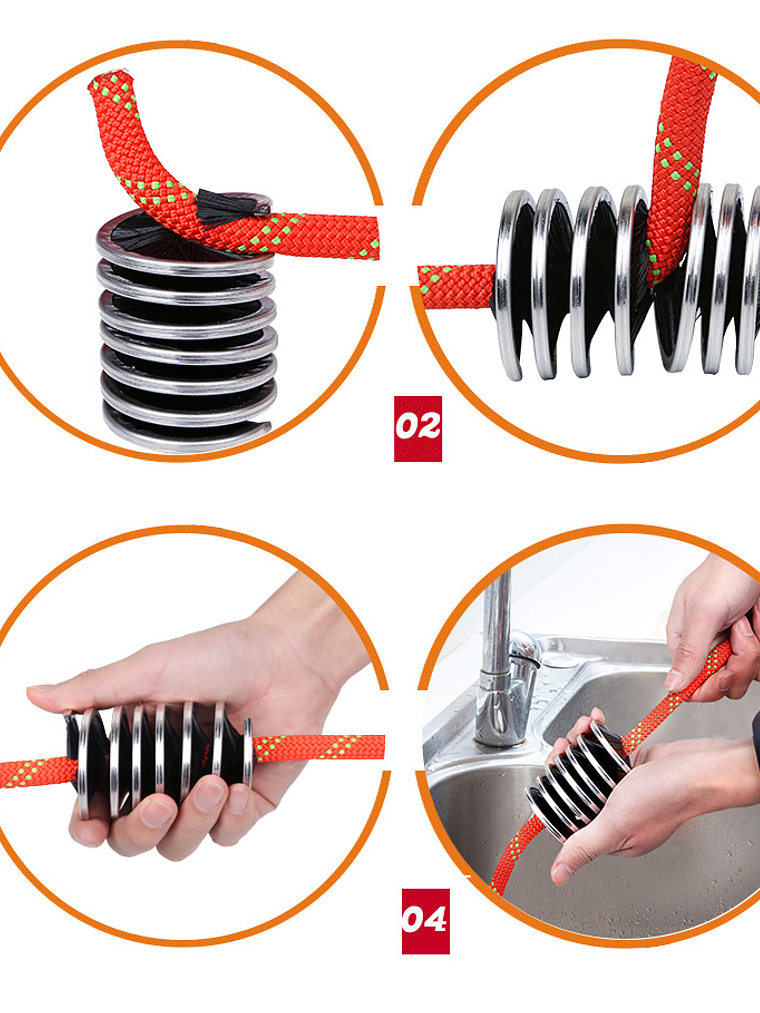 02

04